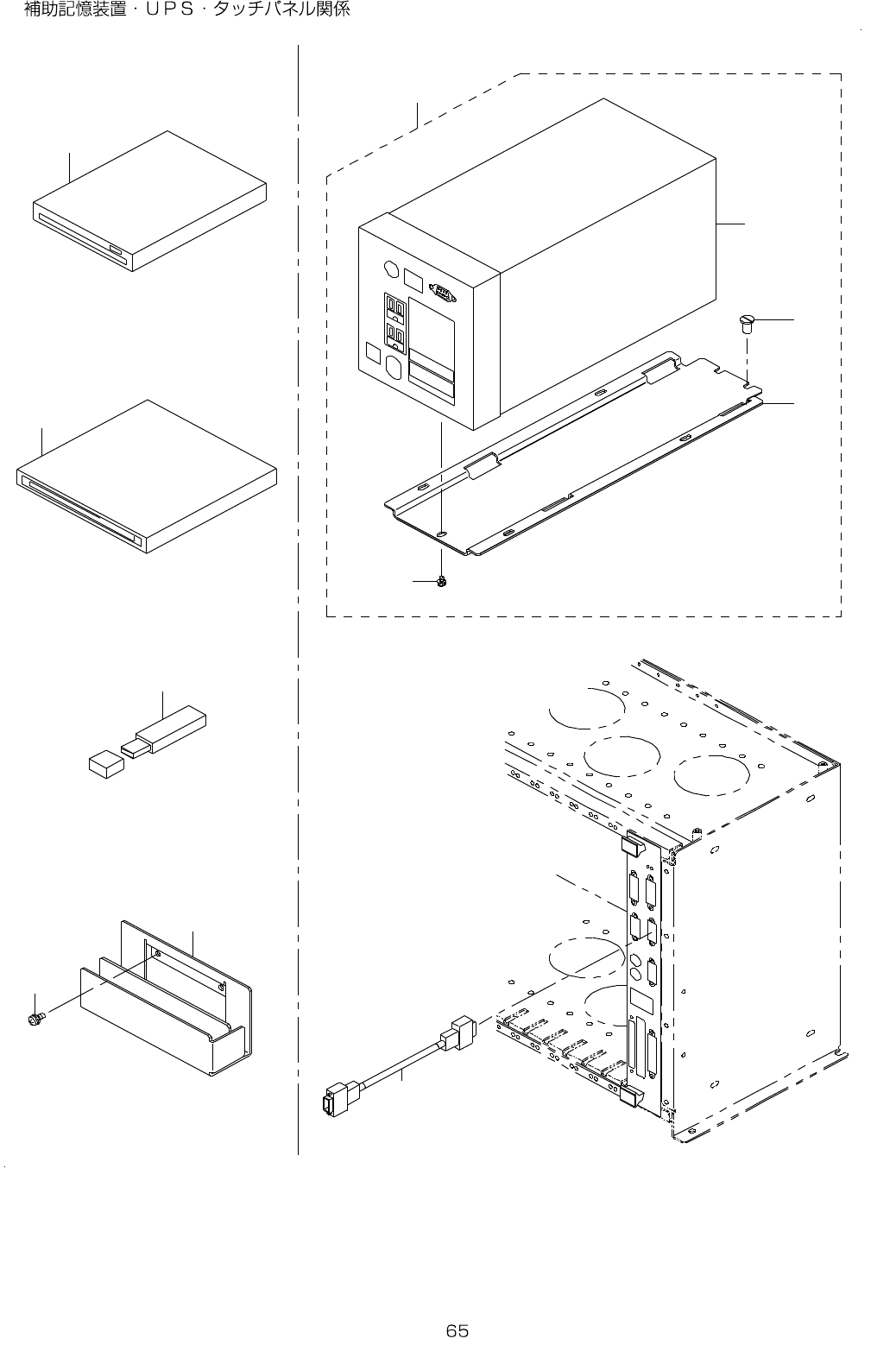 補助記憶装置・ＵＰＳ・タッチパネル関係

65