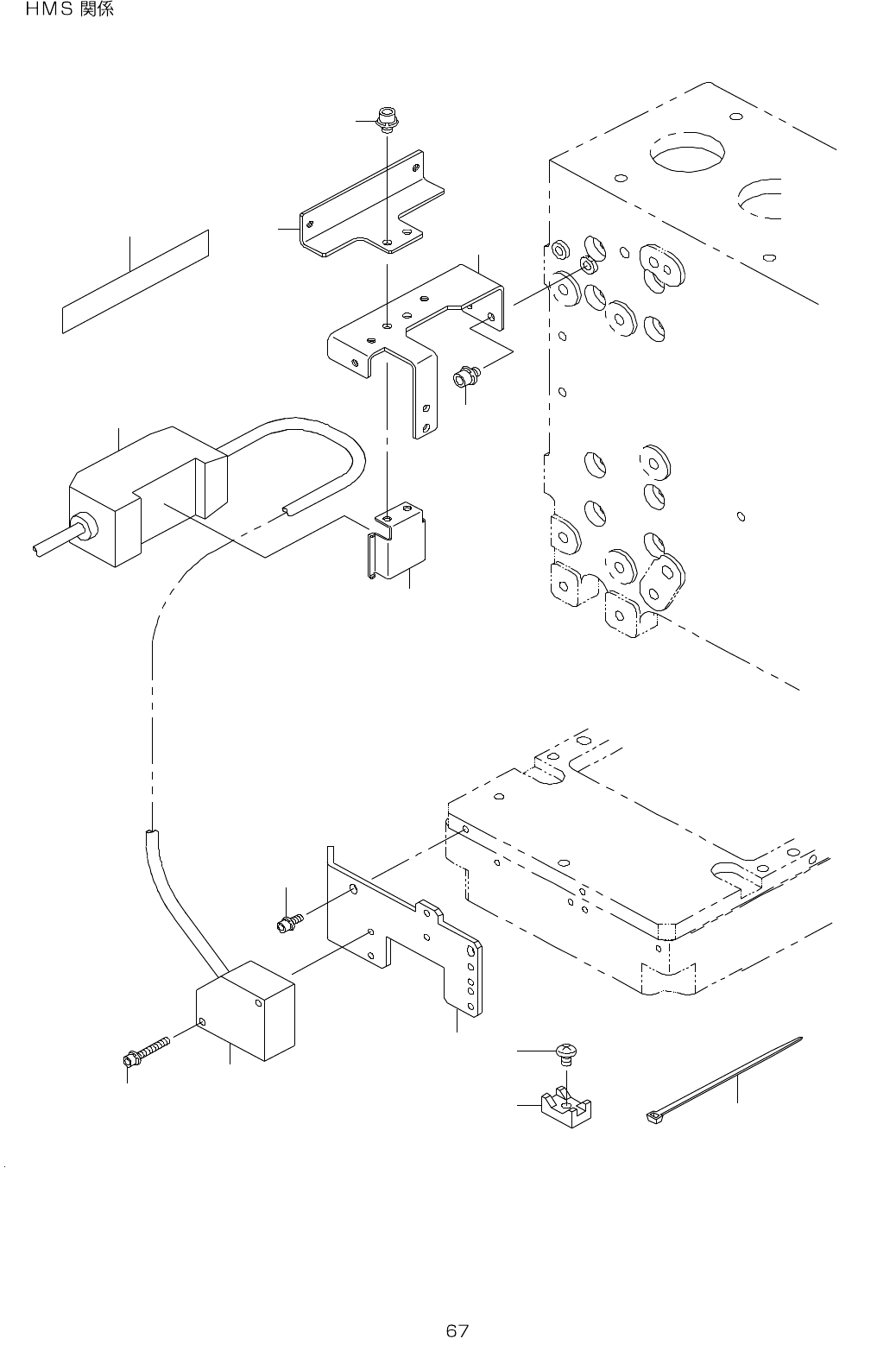 ＨＭＳ 関係

67