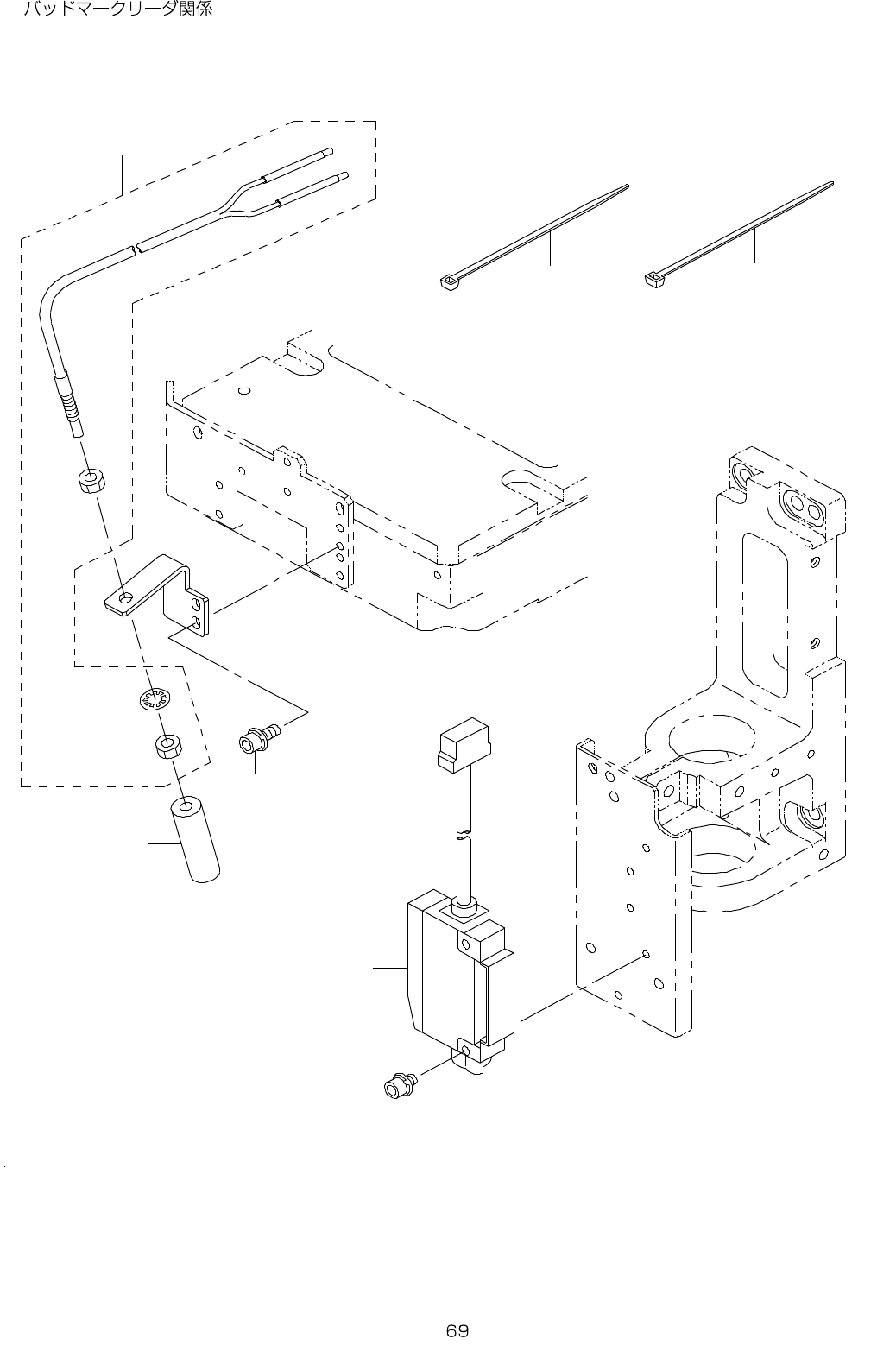 バッドマークリーダ関係

69