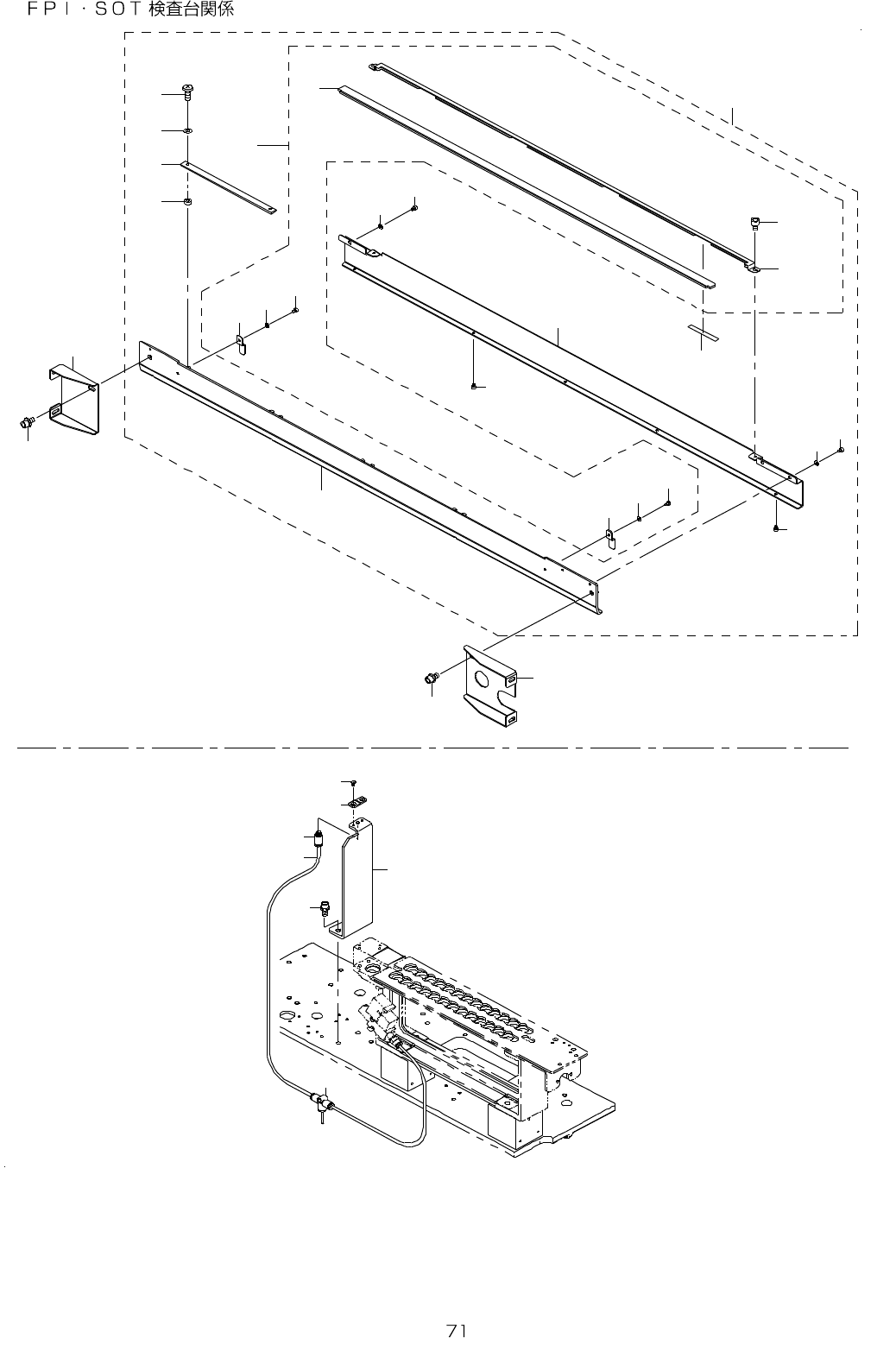 ＦＰＩ・ＳＯＴ 検査台関係

71