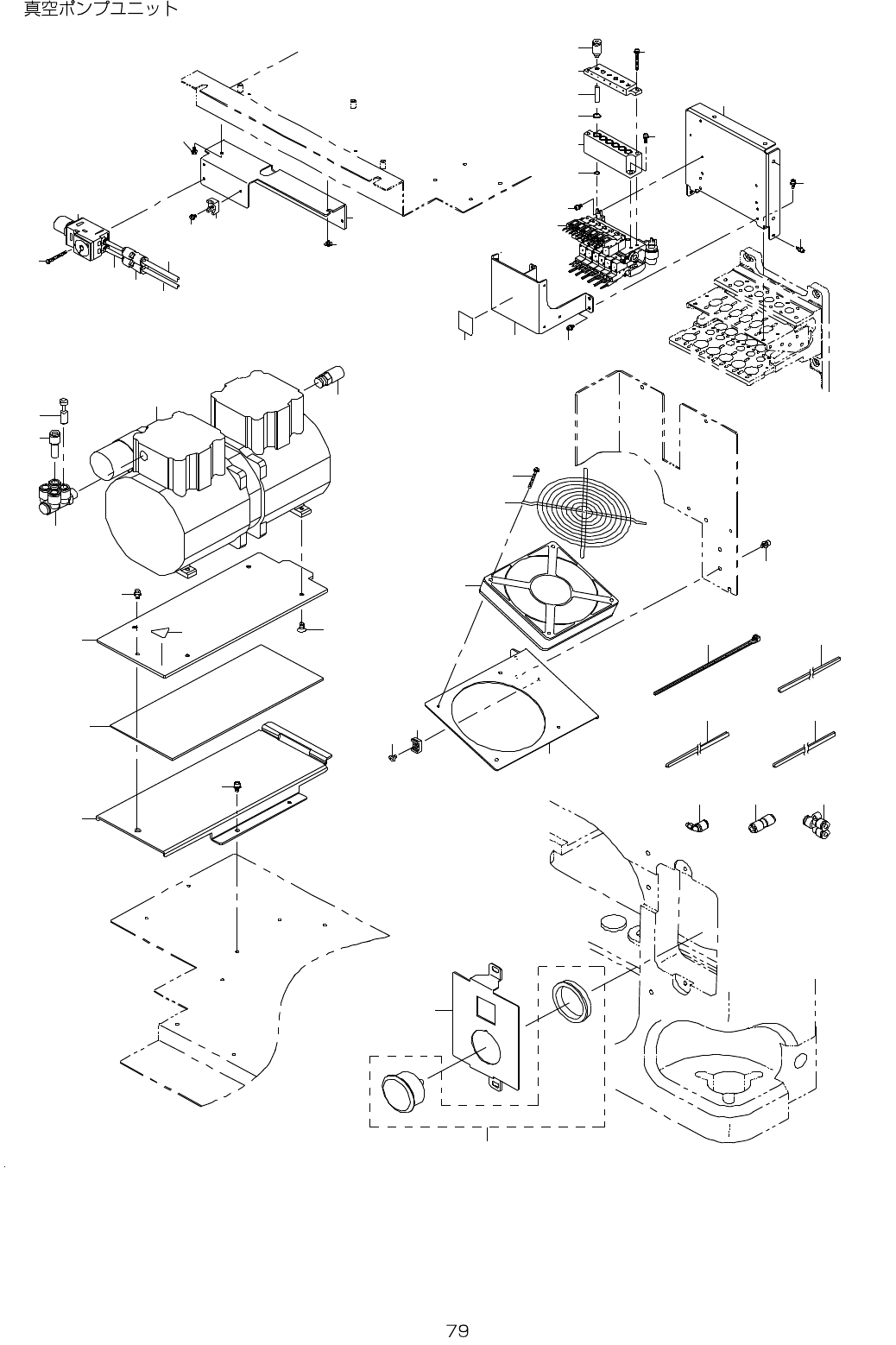 真空ポンプユニット

79