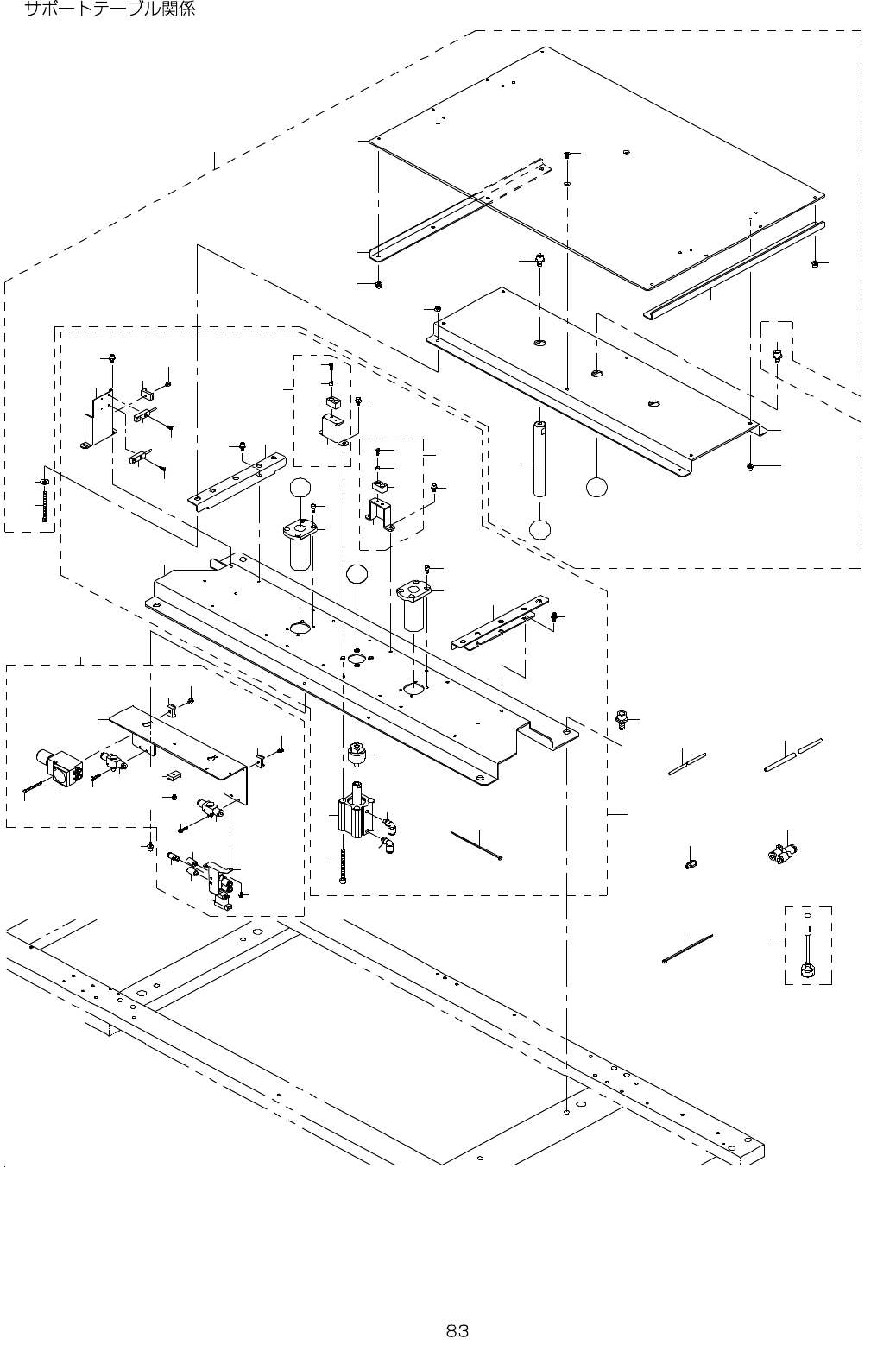 サポートテーブル関係

83