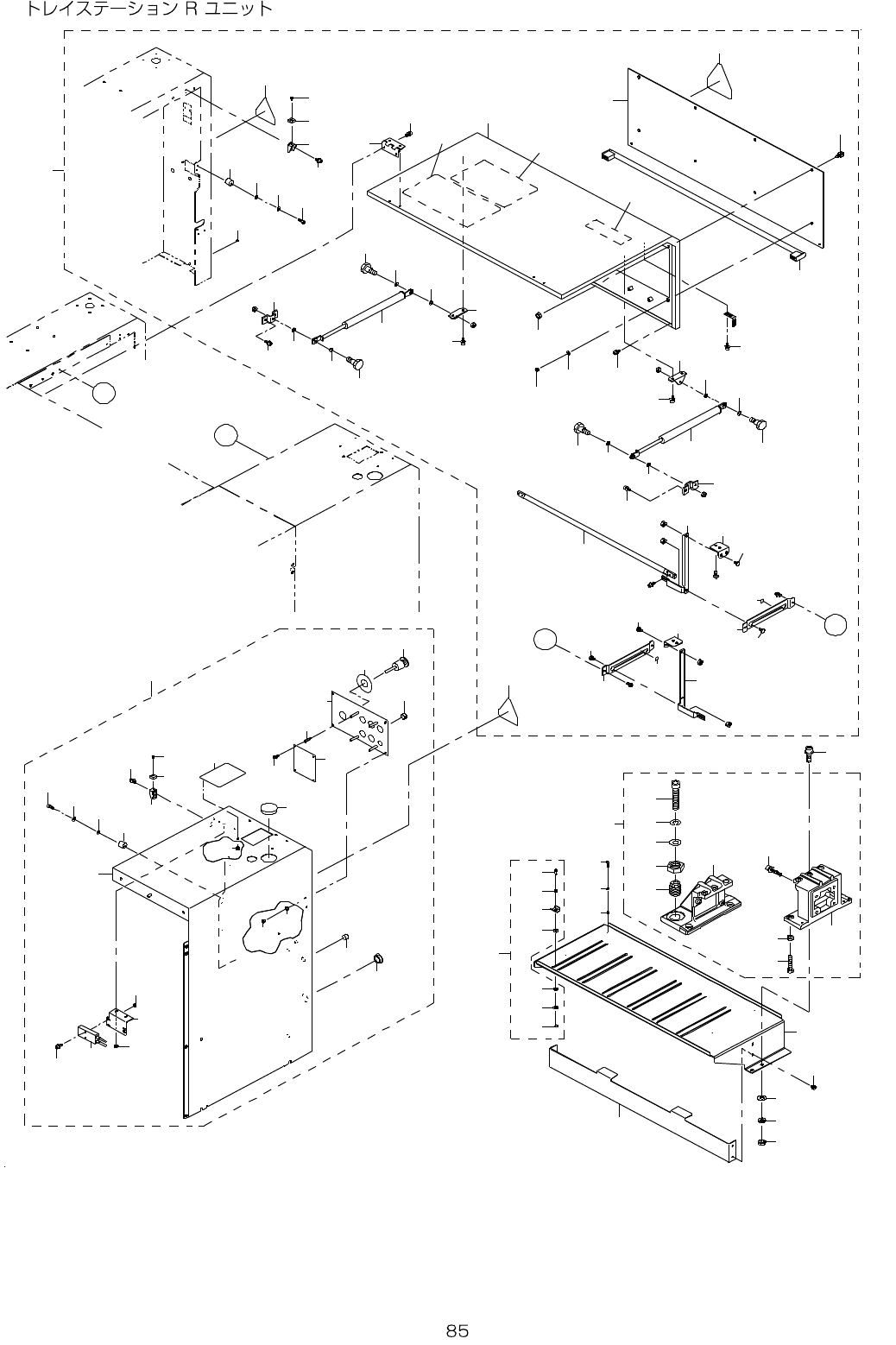 トレイステーション R ユニット

85