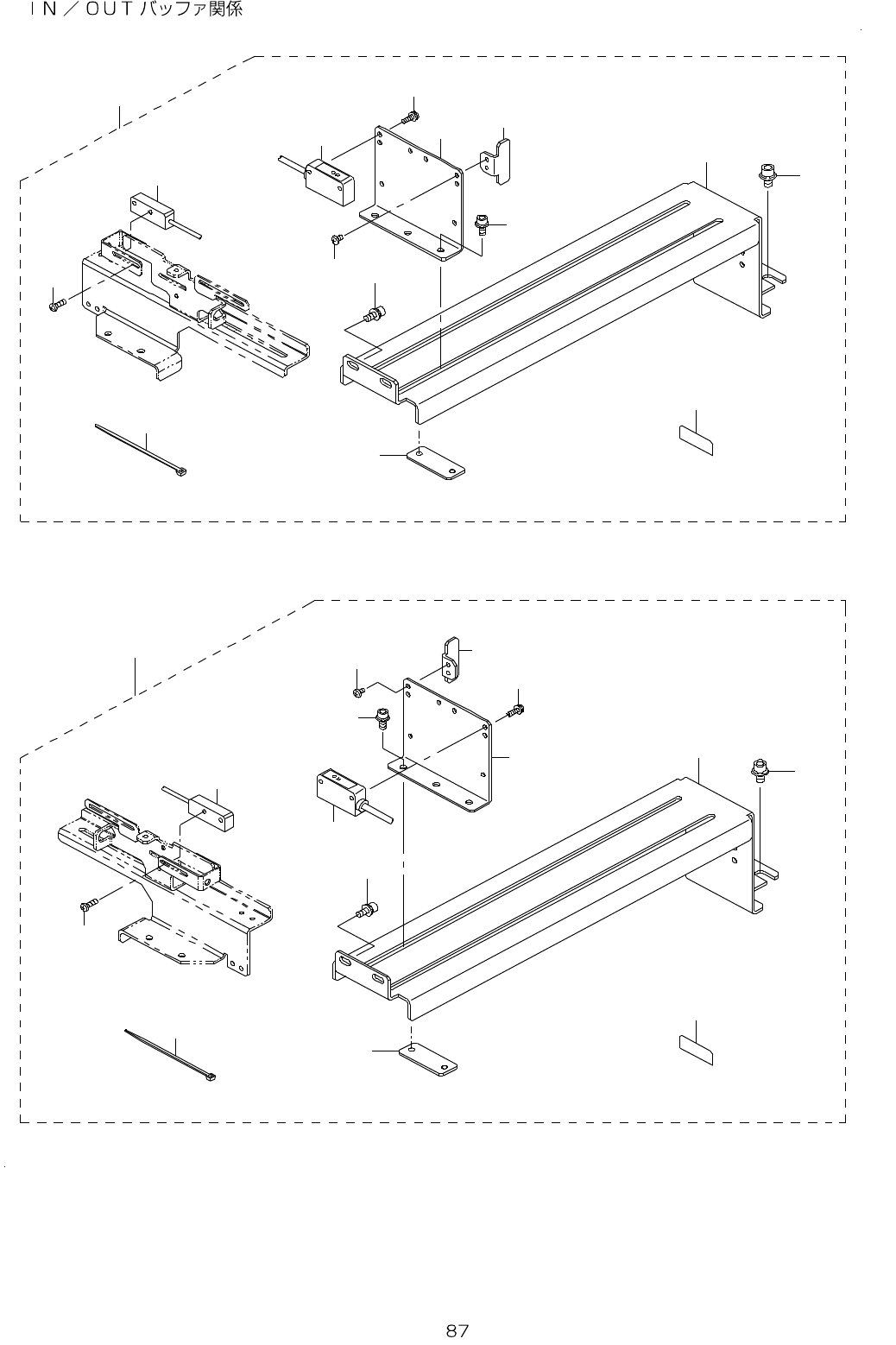 IN／OUTバッファ関係

87