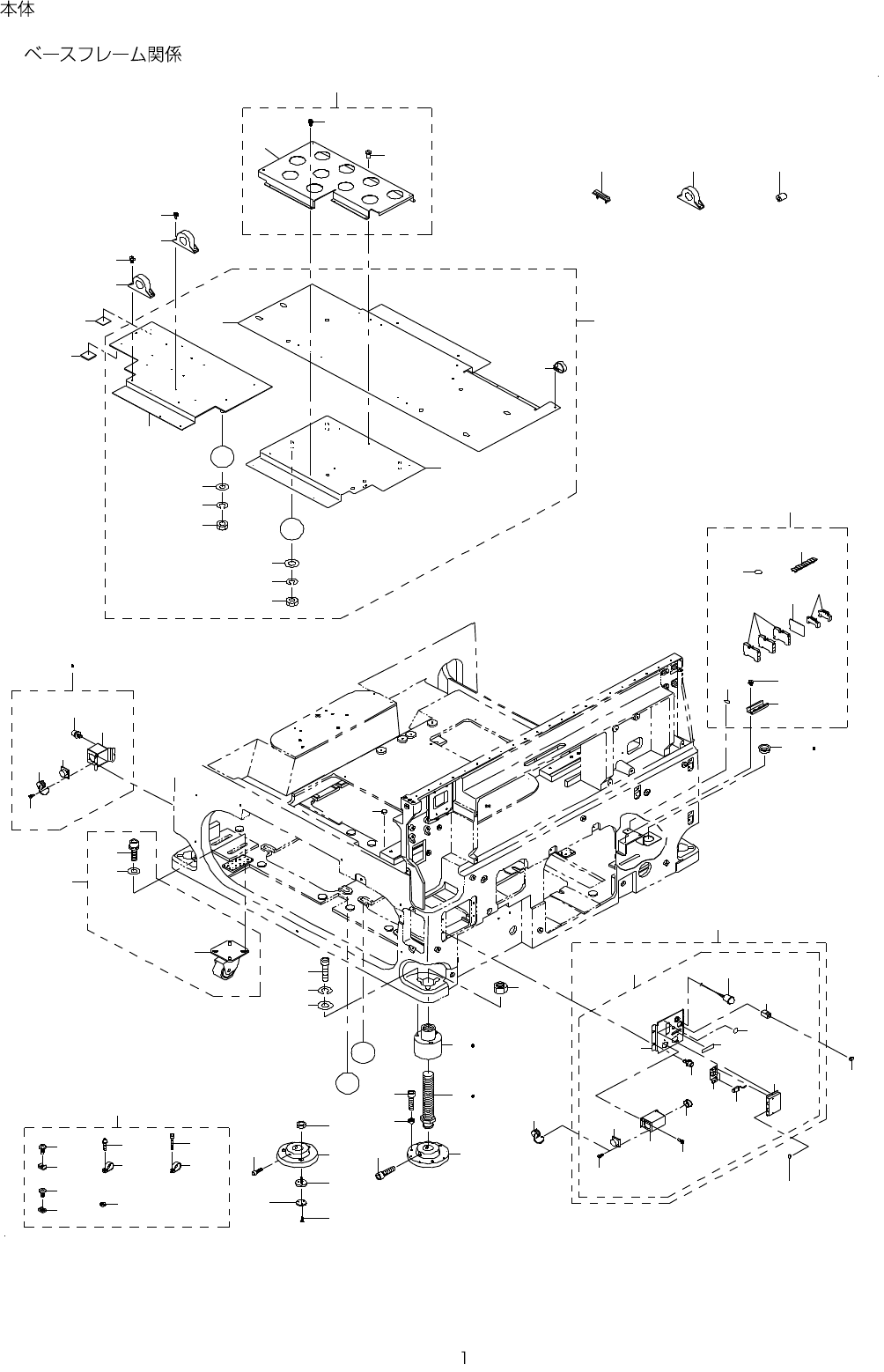 本体

ベースフレーム関係

1