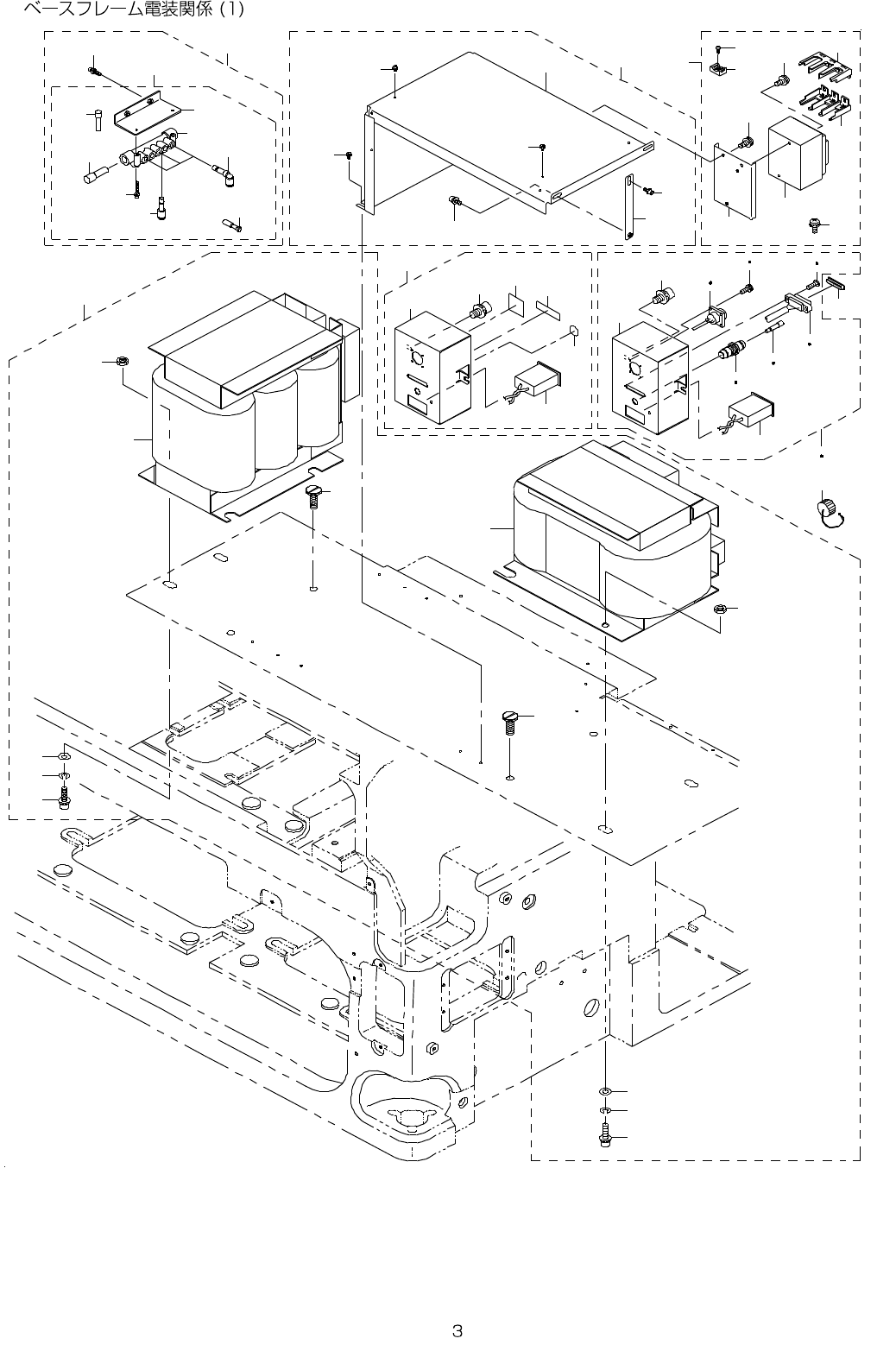 ベースフレーム電装関係 (1)

3