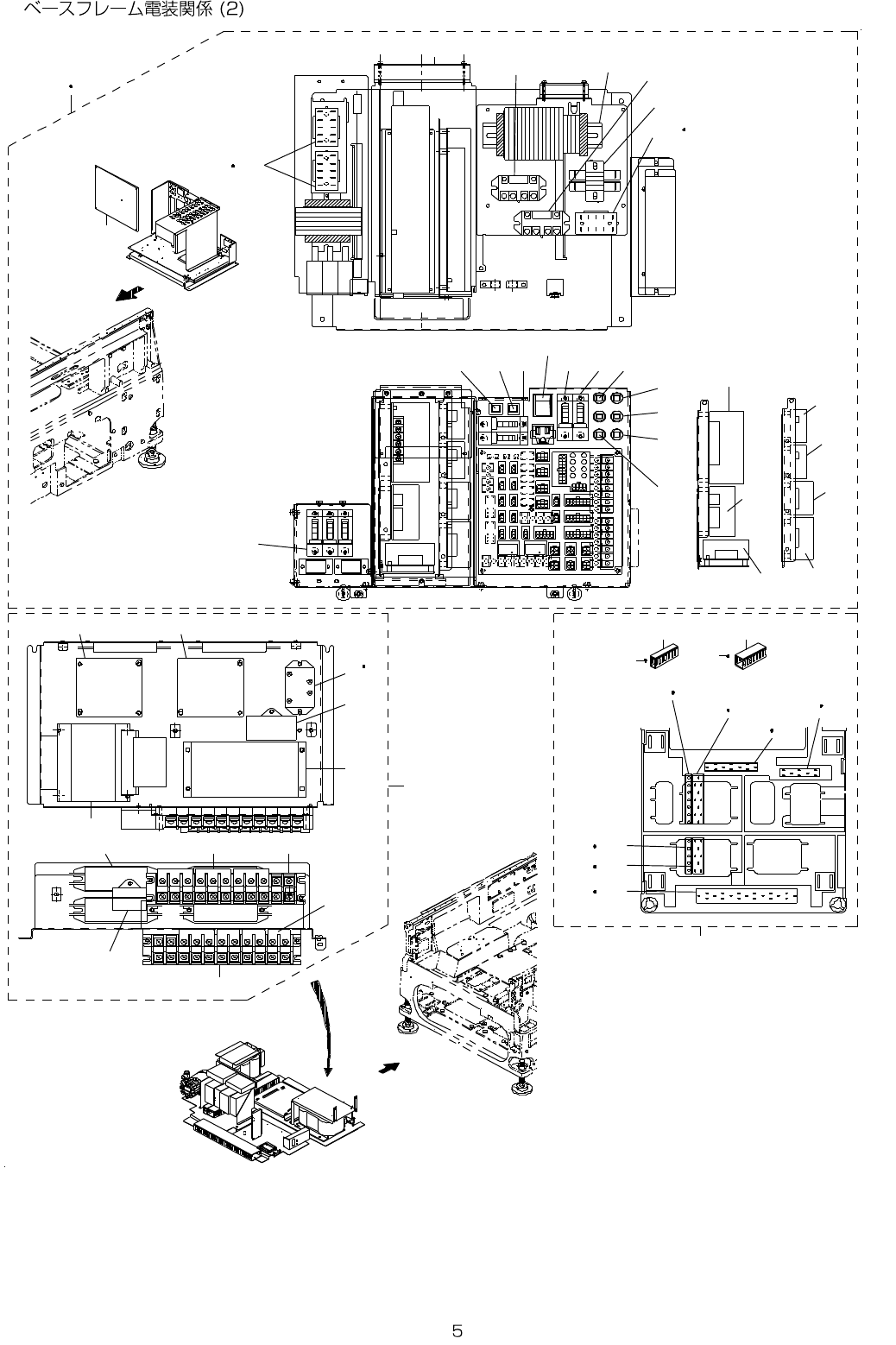 ベースフレーム電装関係 (2)

5