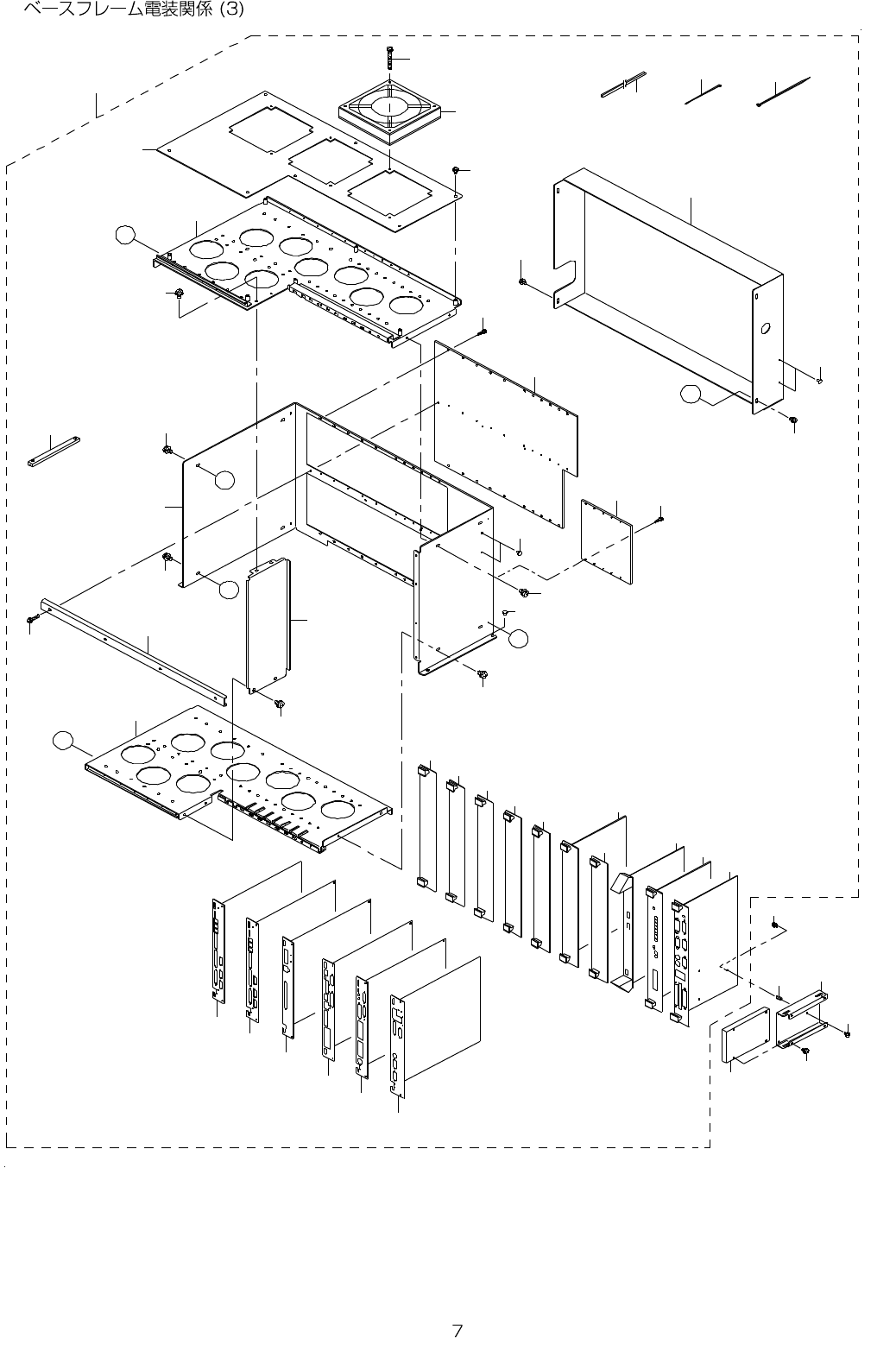 ベースフレーム電装関係 (3)

7