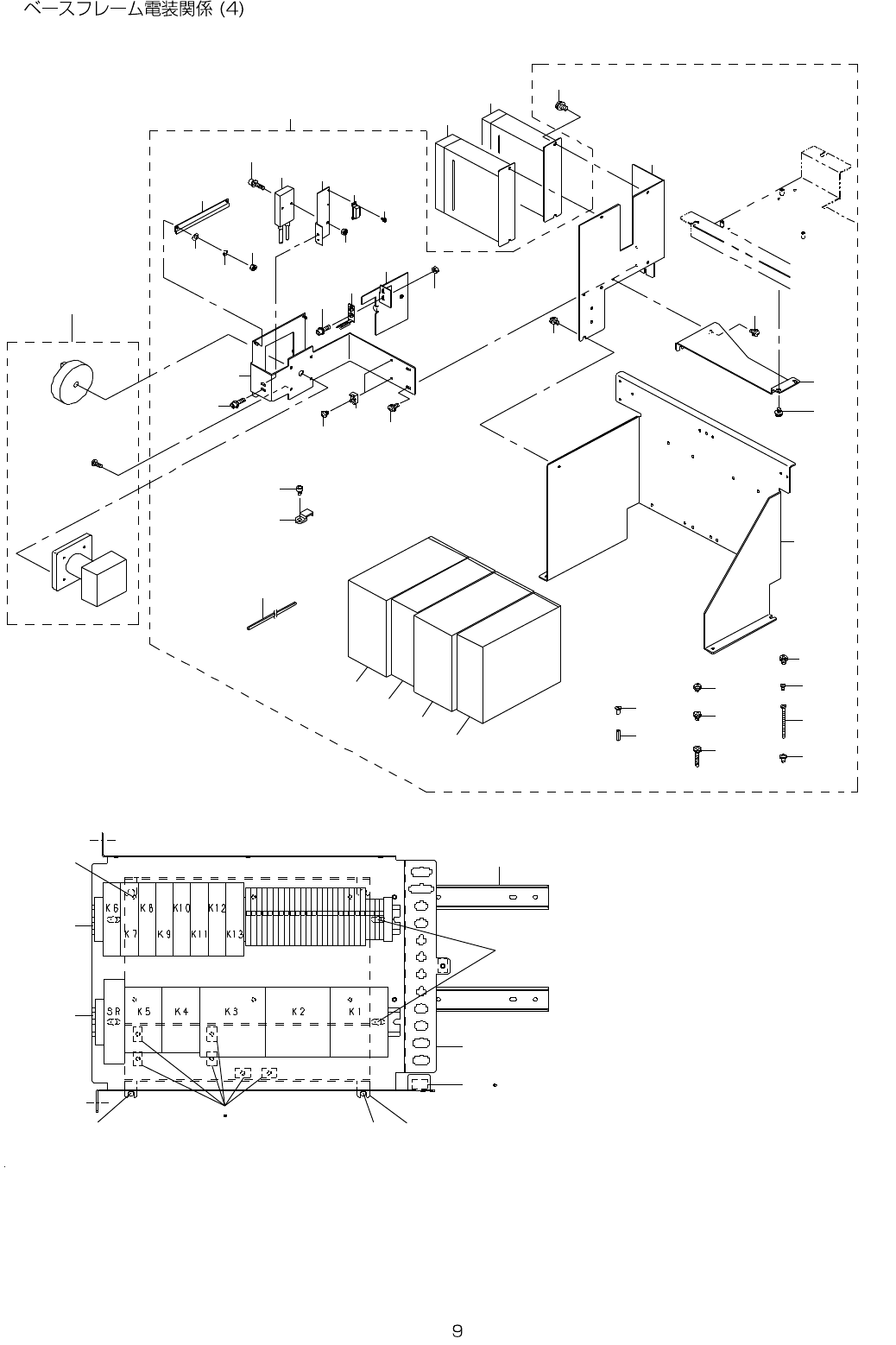 ベースフレーム電装関係 (4)

K6
K8
K10
K12
K7
K9
K11
K13
SR
K5
K4
K3
K2
K1

9