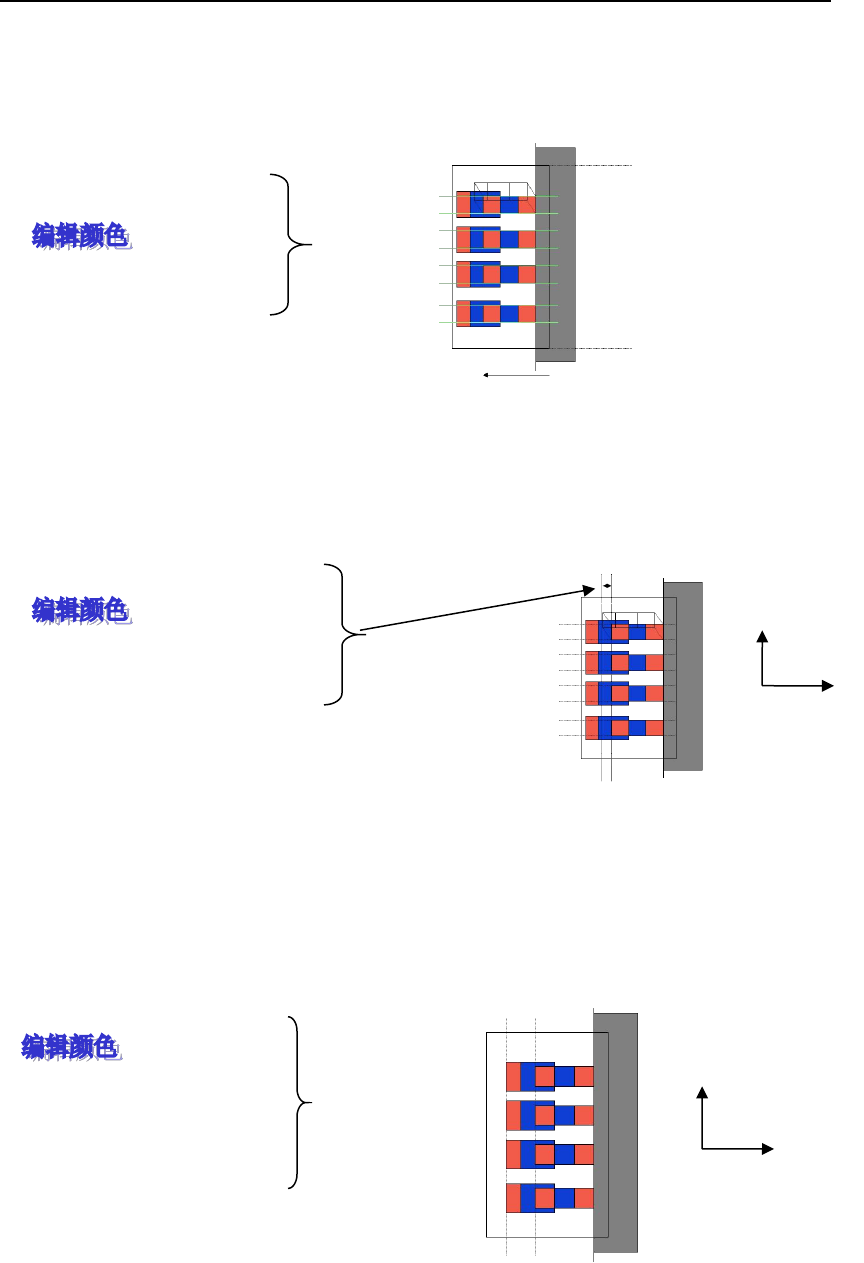 编辑颜色

编辑颜色

编辑颜色