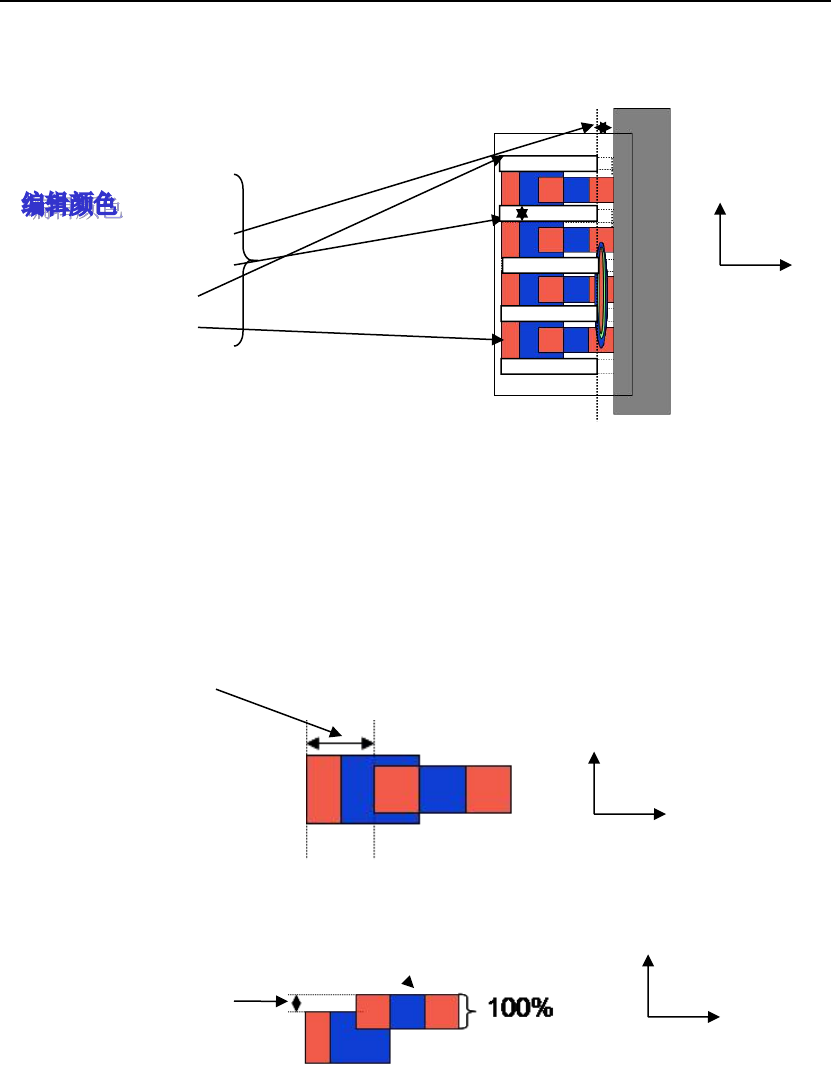 编辑颜色

100%