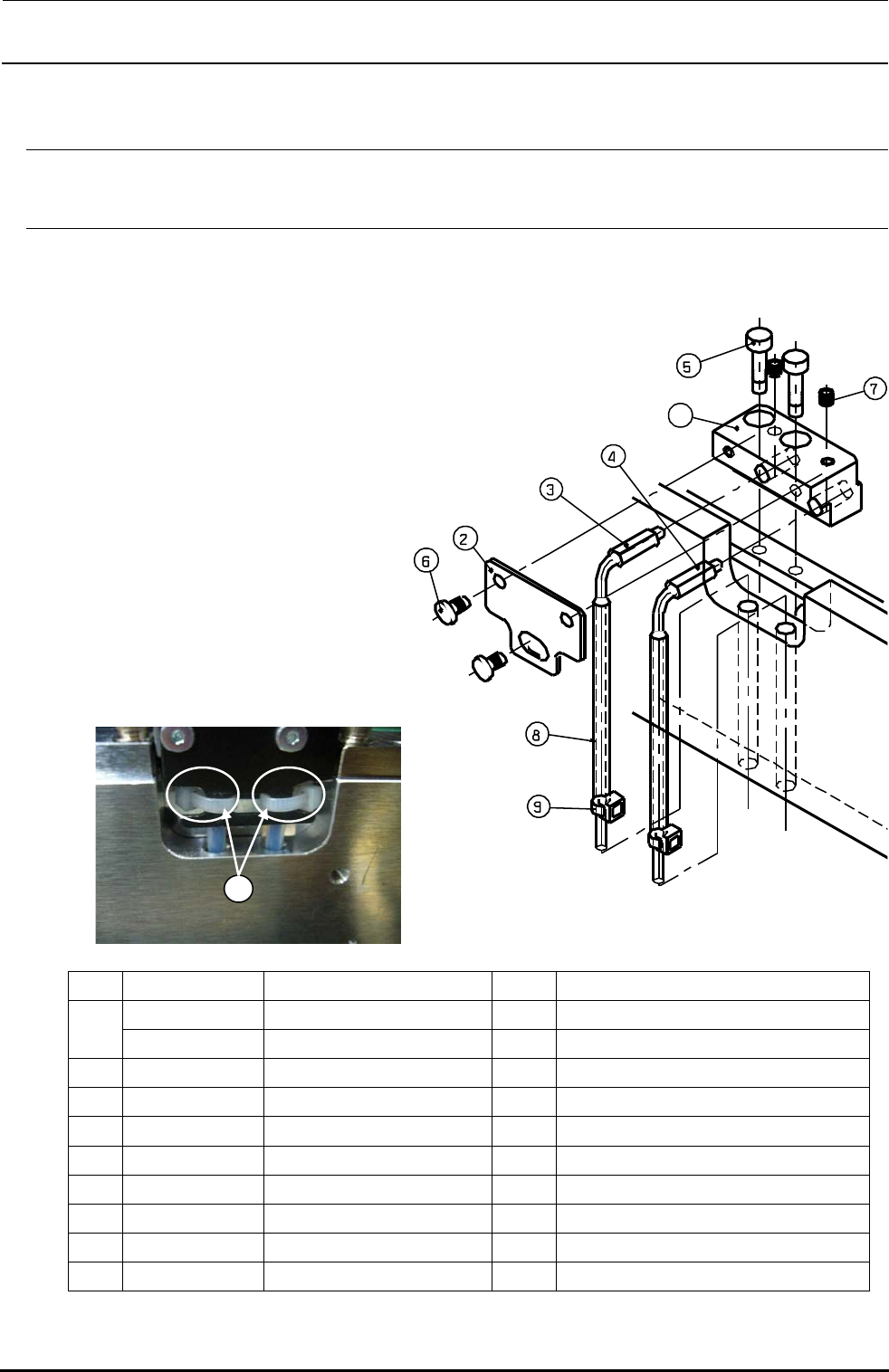 5

7

4

3

2

6

8

9