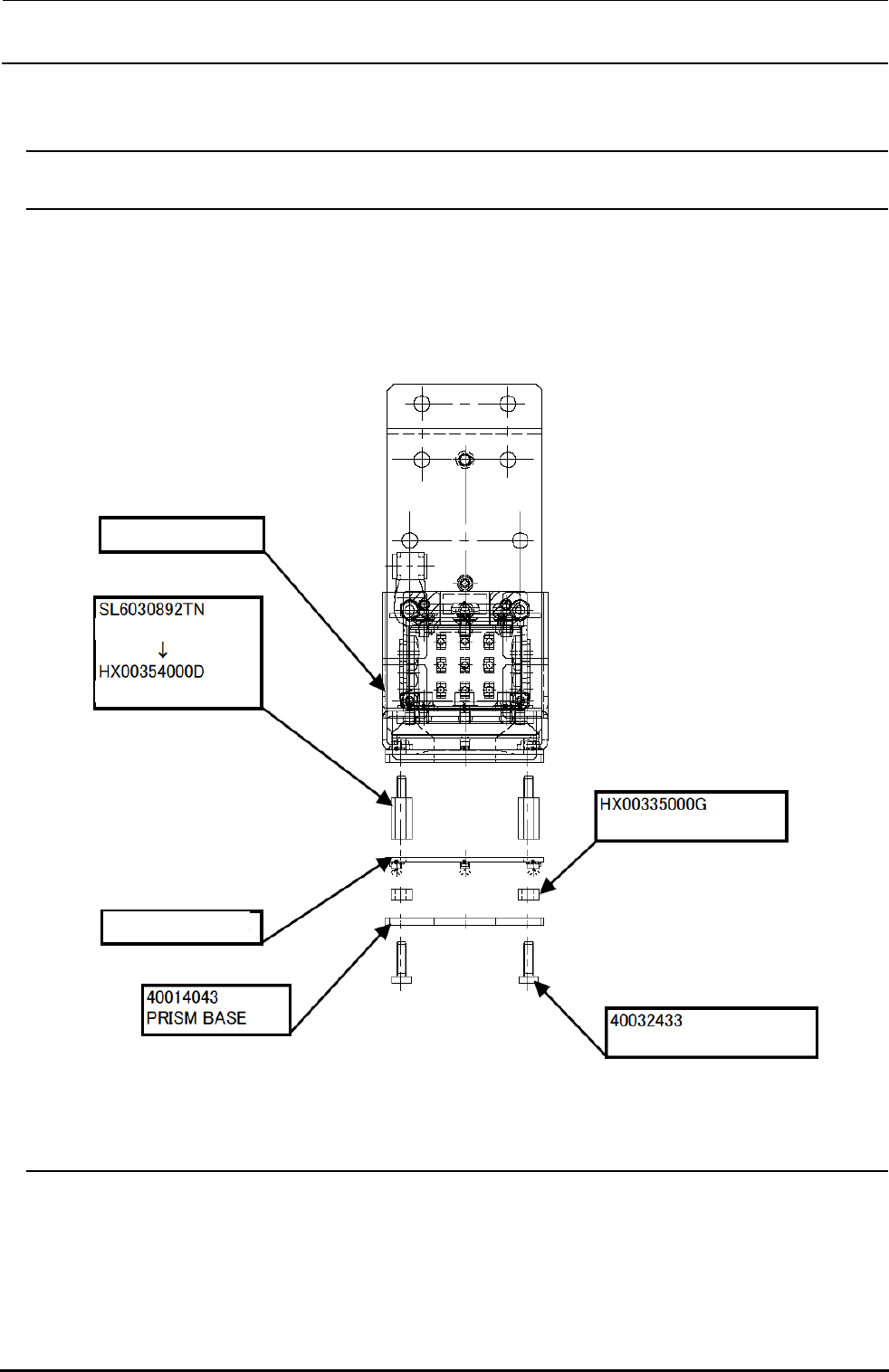 SL6030892TN

↓

HX00354000D

HX00335000G

40014043
PRISM BASE

40032433