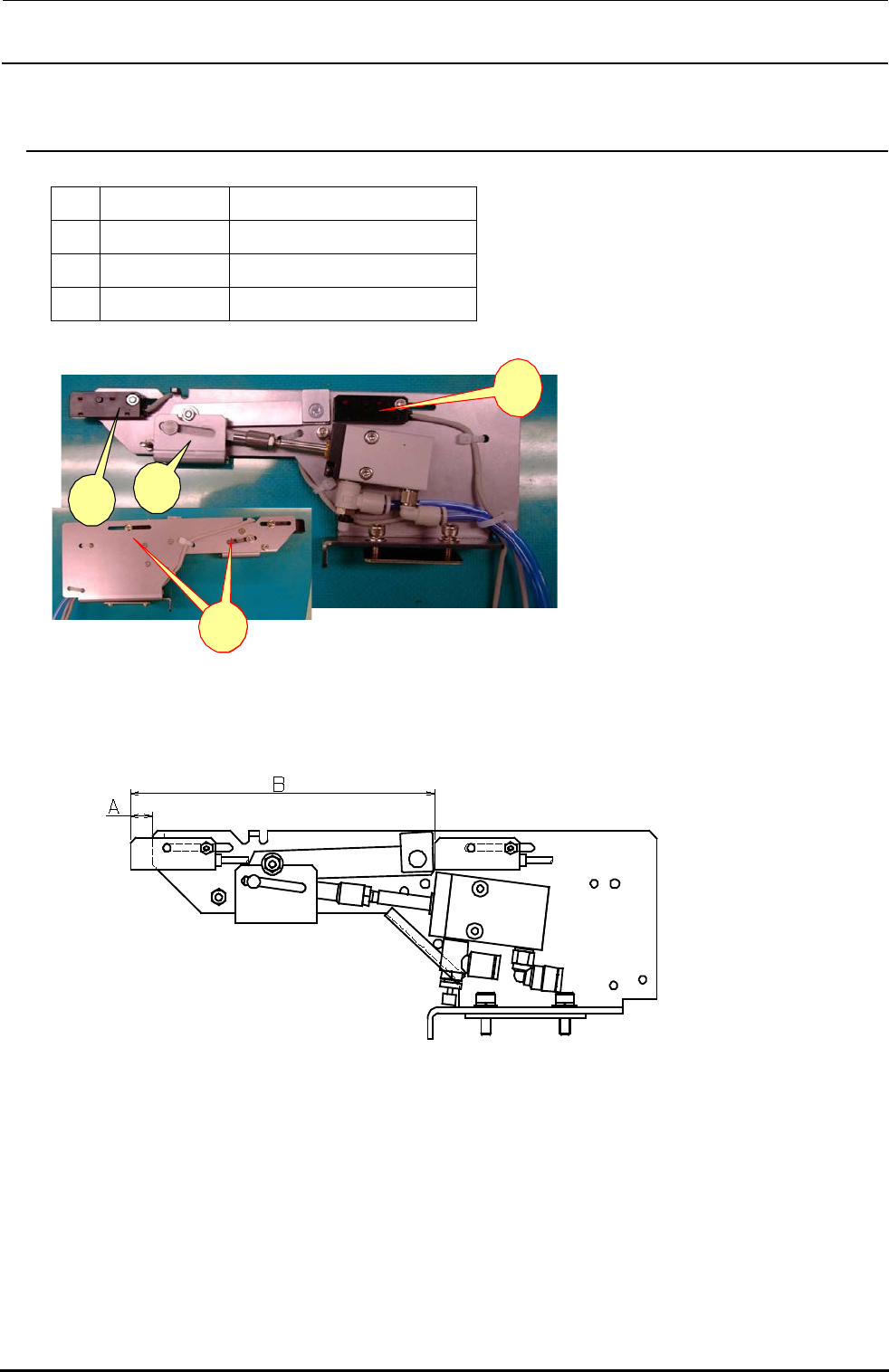 B

A