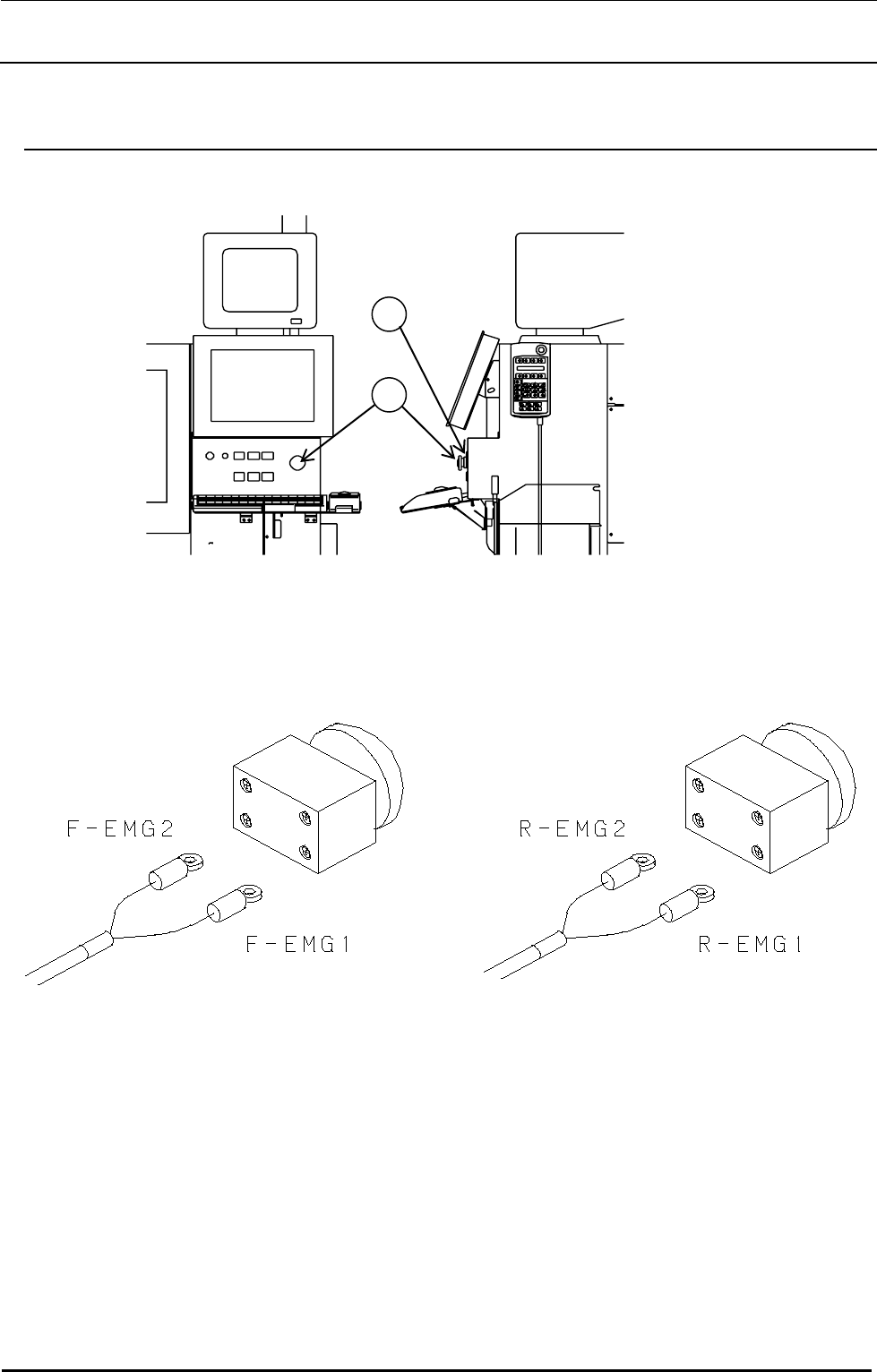 F-EMG2

F-EMG1

R-EMG2

R-EMG1