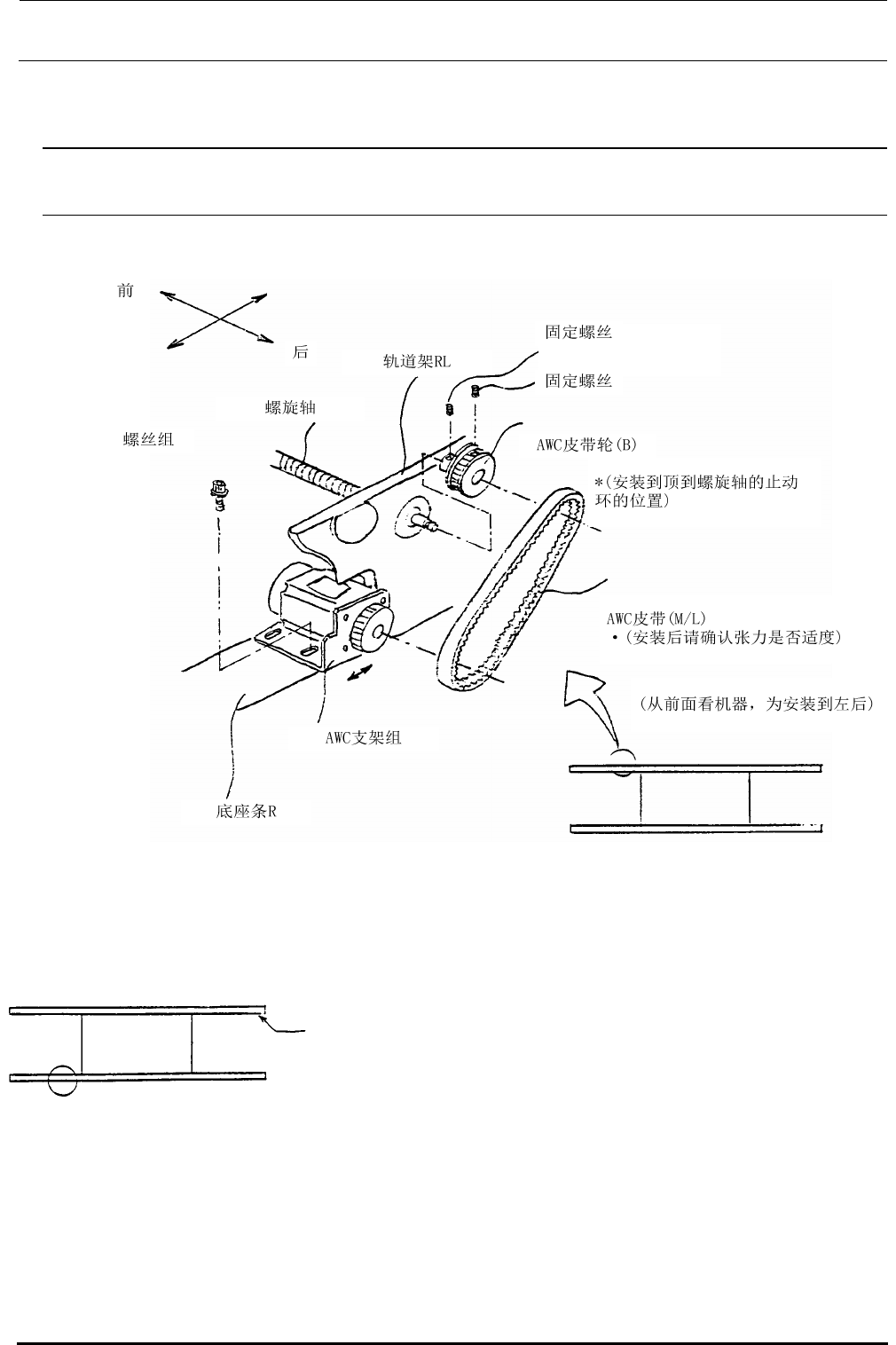 前

后

固定螺丝

轨道架RL

固定螺丝

螺旋轴

螺丝组

AWC皮带轮(B)

*(安装到顶到螺旋轴的止动环的位置)

AWC皮带(M/L)
・(安装后请确认张力是否适度)

(从前面看机器，为安装到左后)

AWC支架组

底座条R