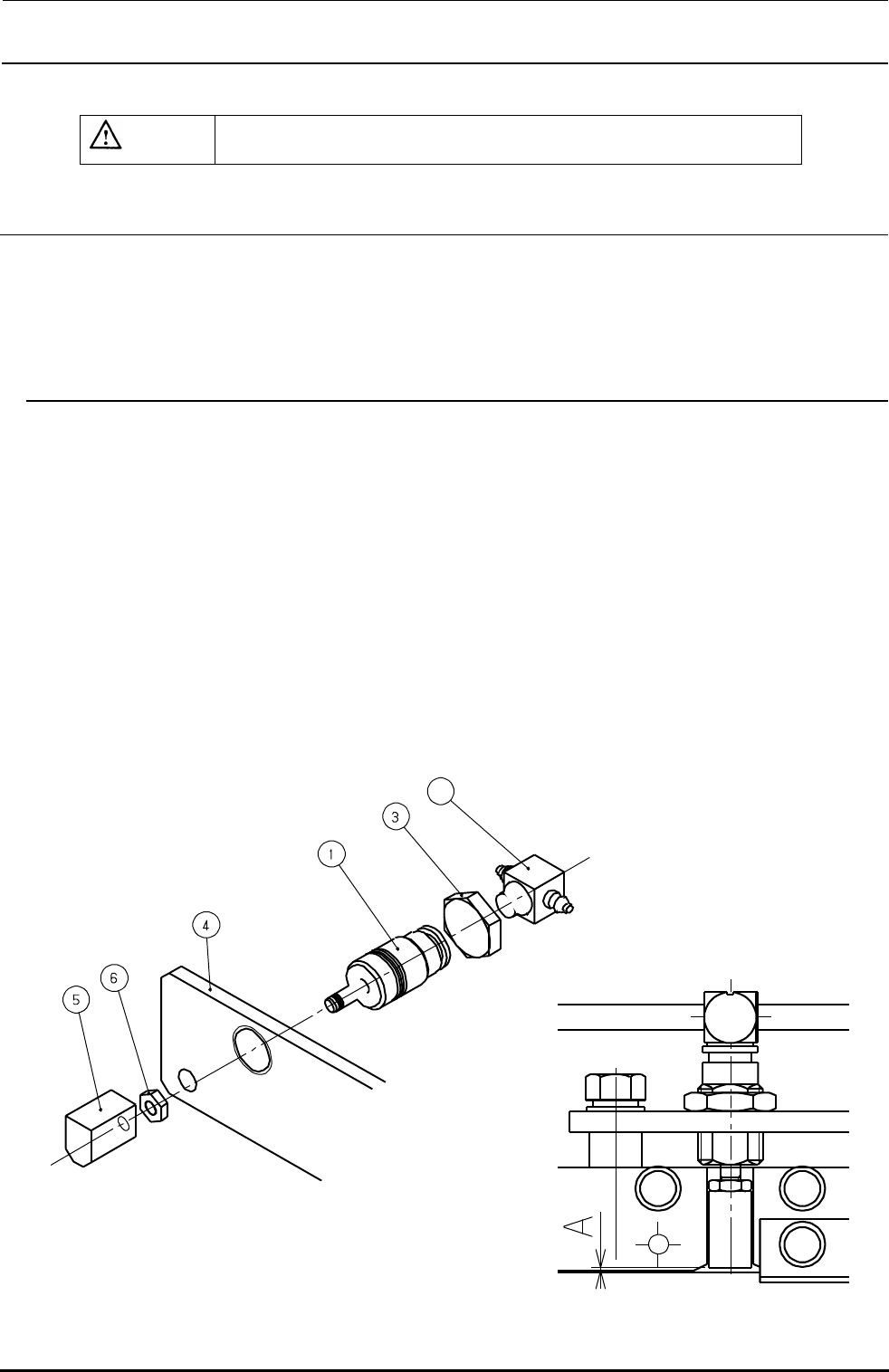 3

1

4

6

5

A