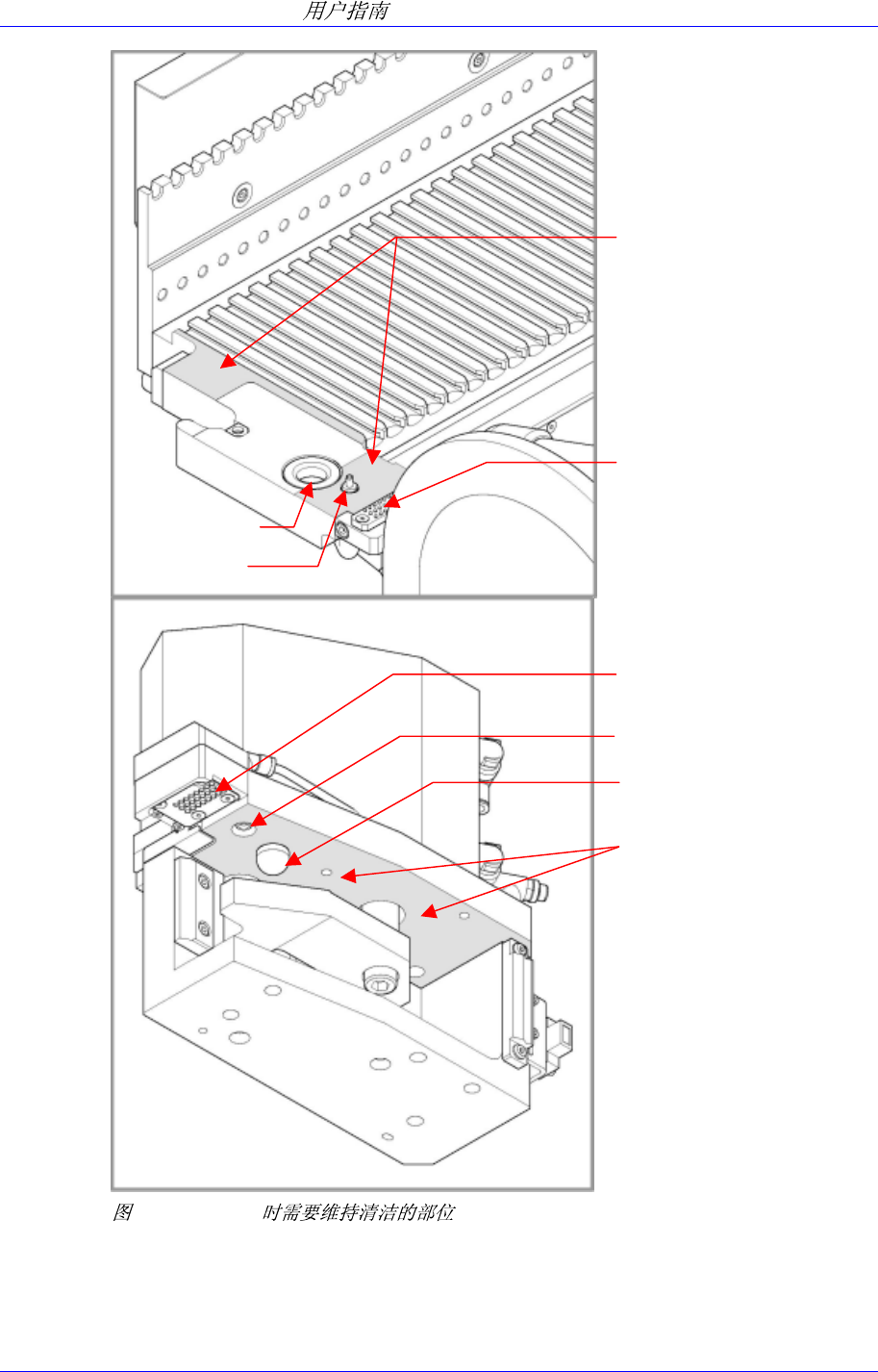 用户指南

图 时需要维持清洁的部位