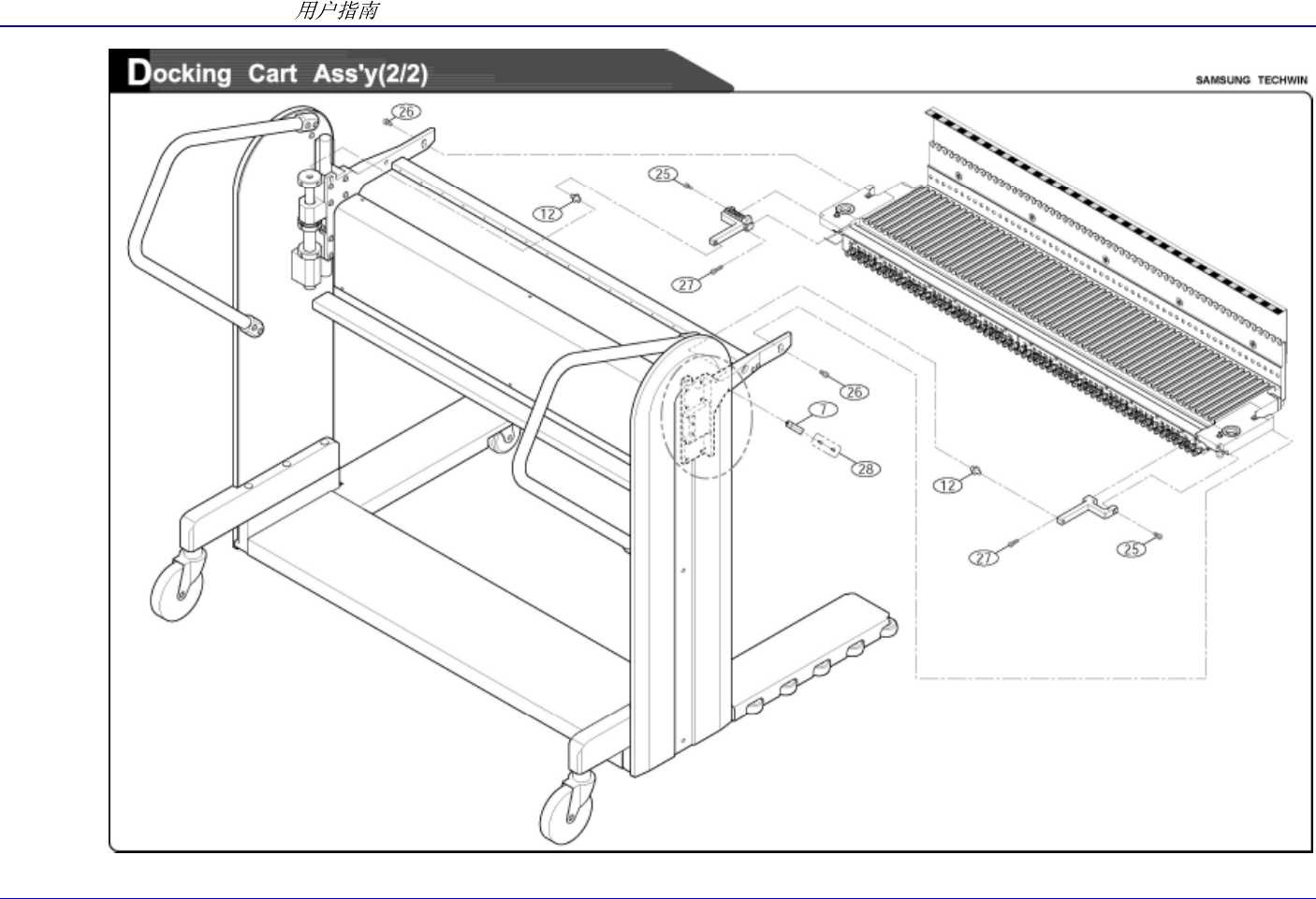 用户指南

Docking Cart Ass'y(2/2)

SAMSUNG TECHWIN

26
25
12
27
26
7
28
12
27
25