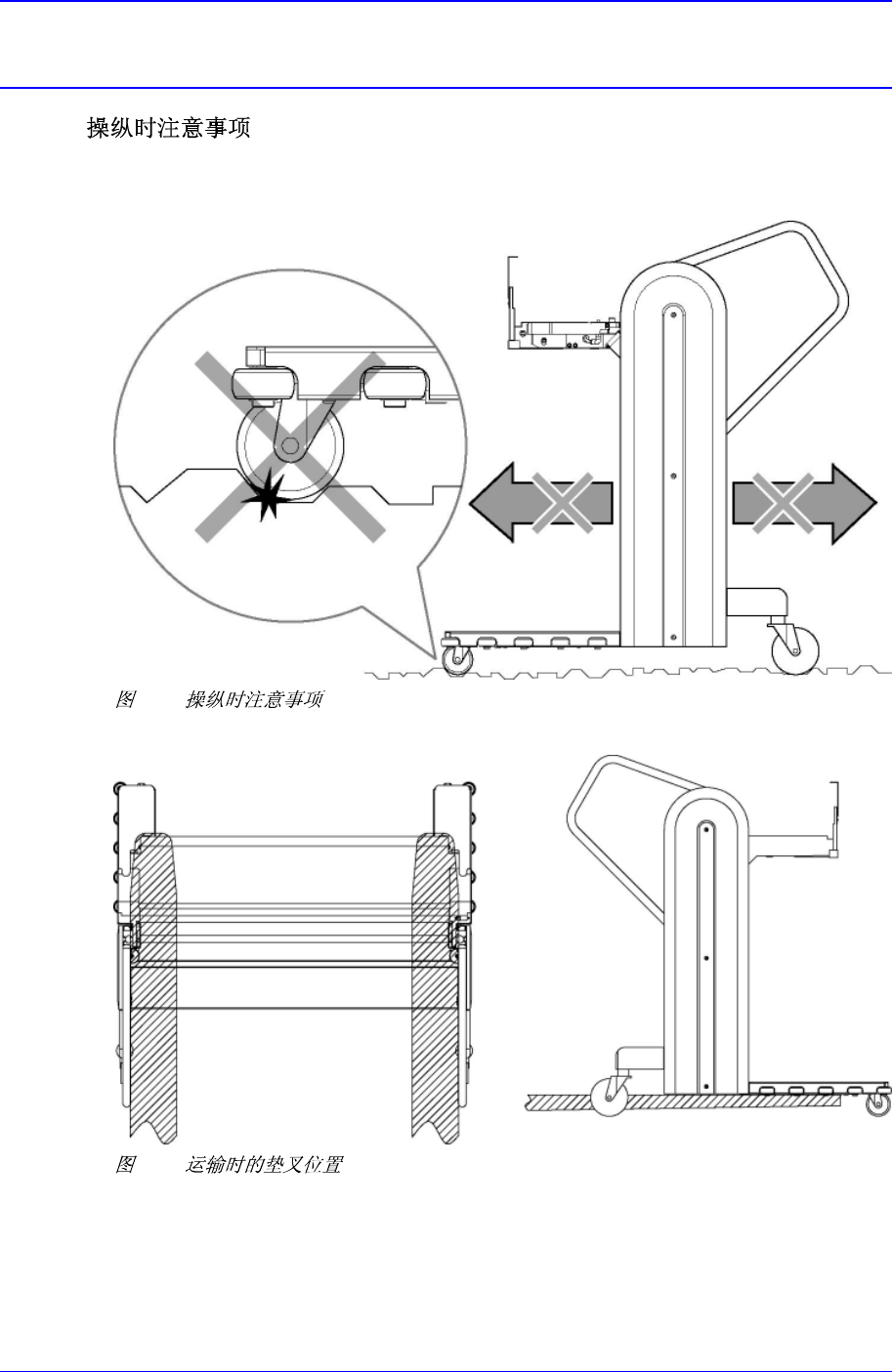 操纵时注意事项

图 操纵时注意事项

图 运输时的垫叉位置