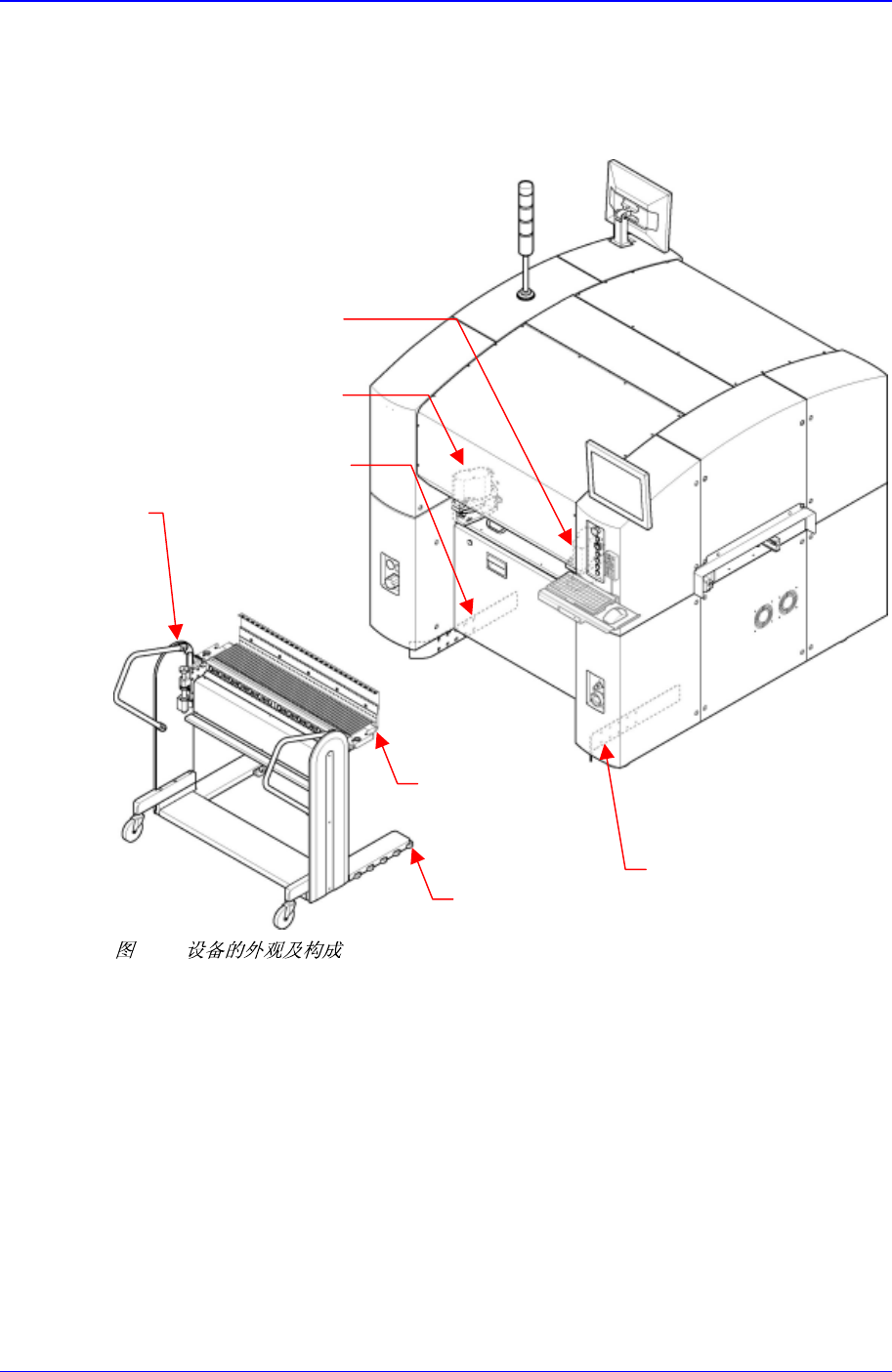 图 设备的外观及构成