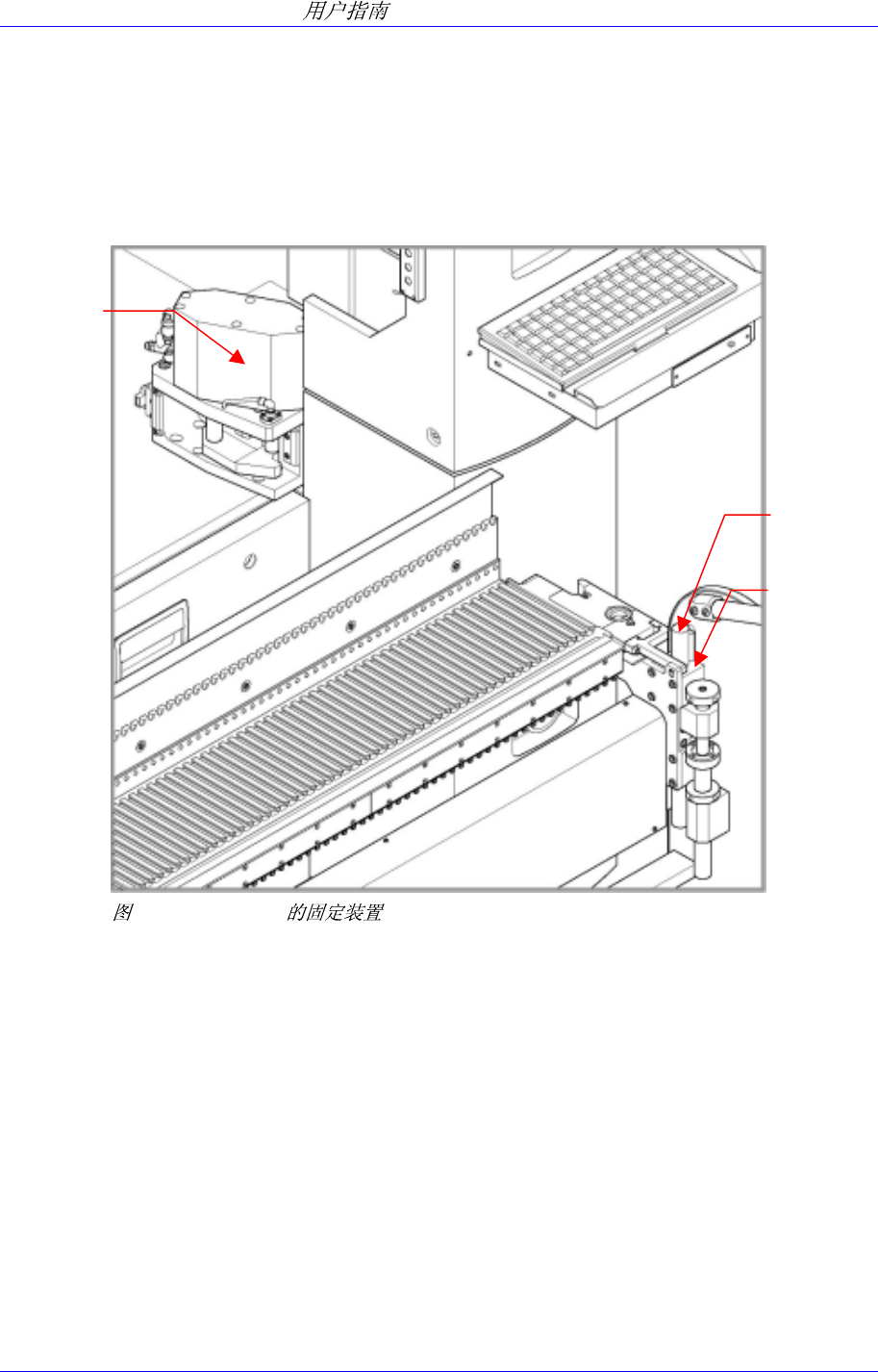 用户指南

图 的固定装置