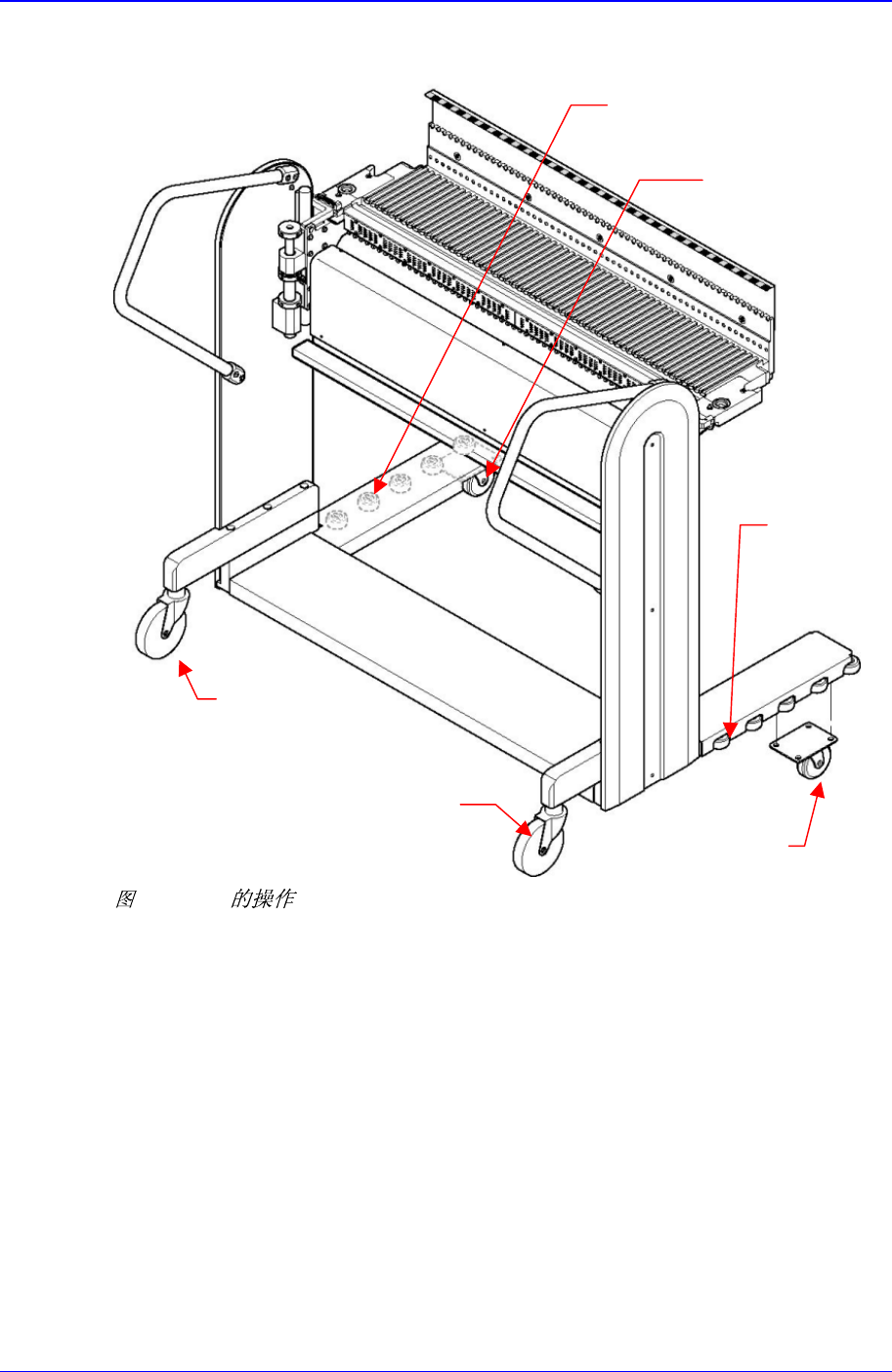 图 的操作