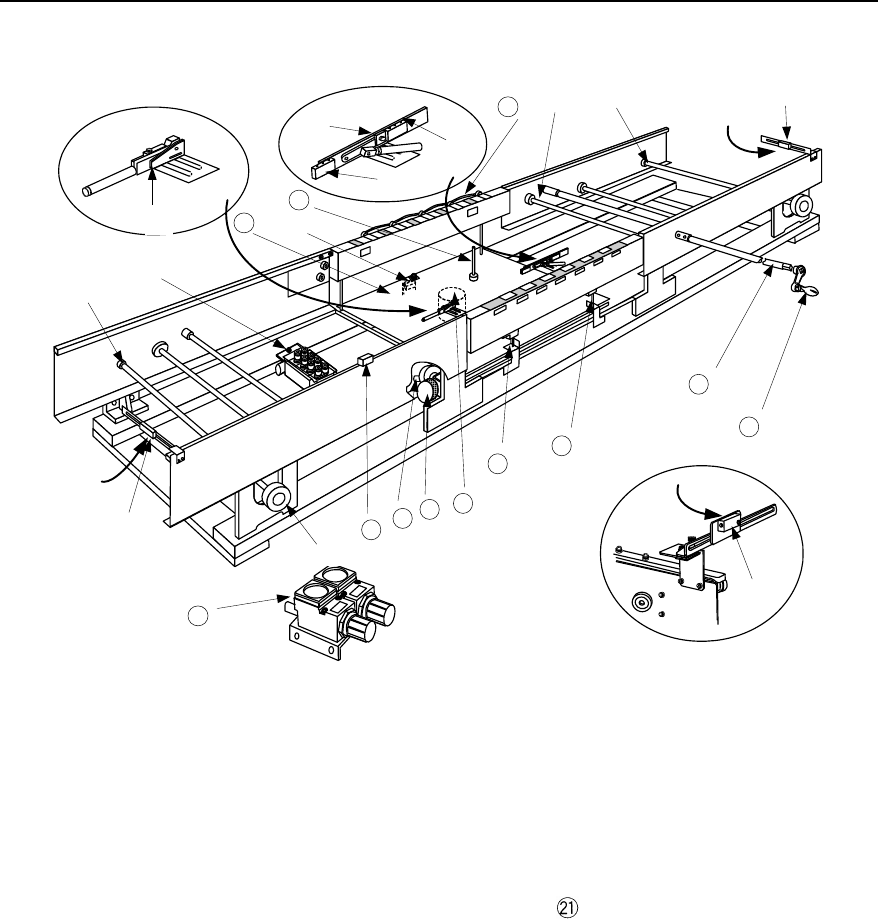 ㉑