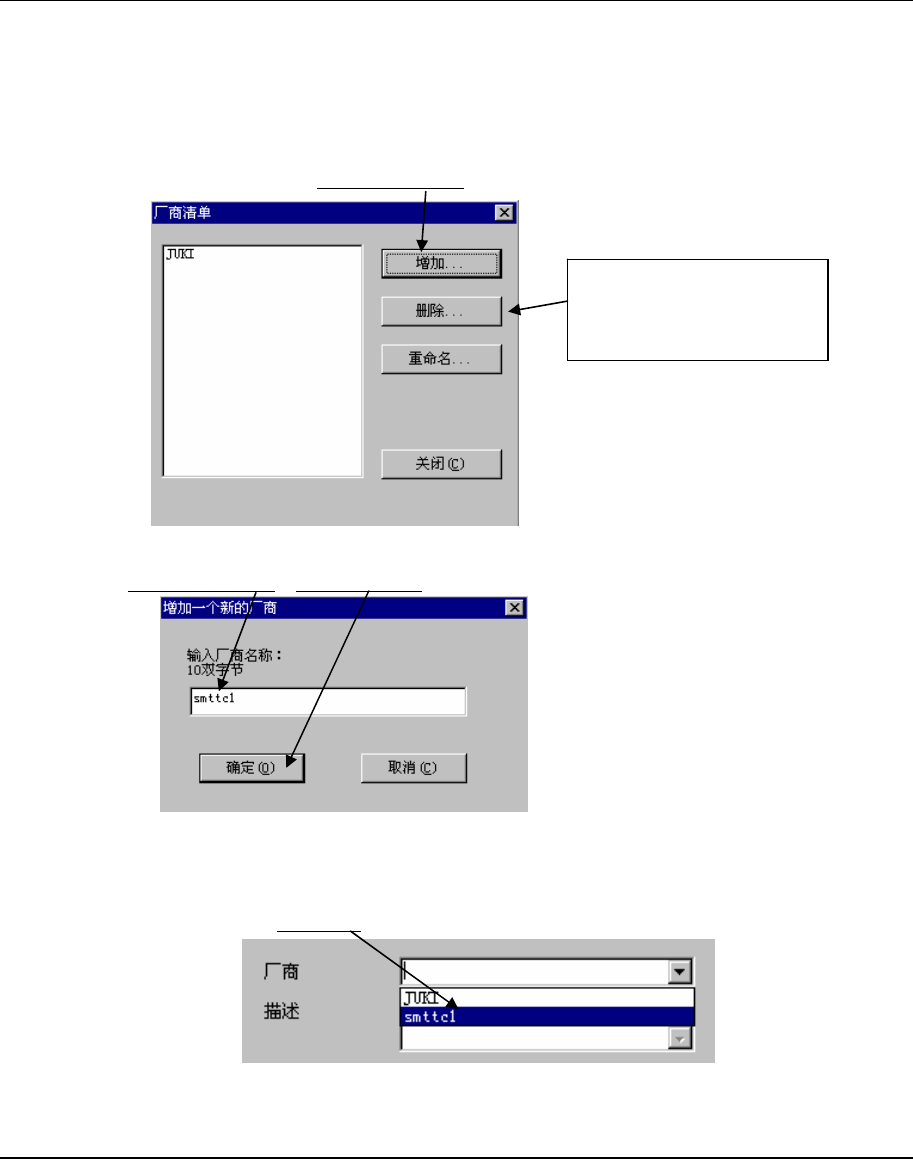 厂商清单

JUKI

增加...

删除...

重命名...

关闭(C)

增加一个新的厂商

输入厂商名称：
10双字节

smttc1

确定(O)

取消(C)

厂商

描述

JUKI

smttc1