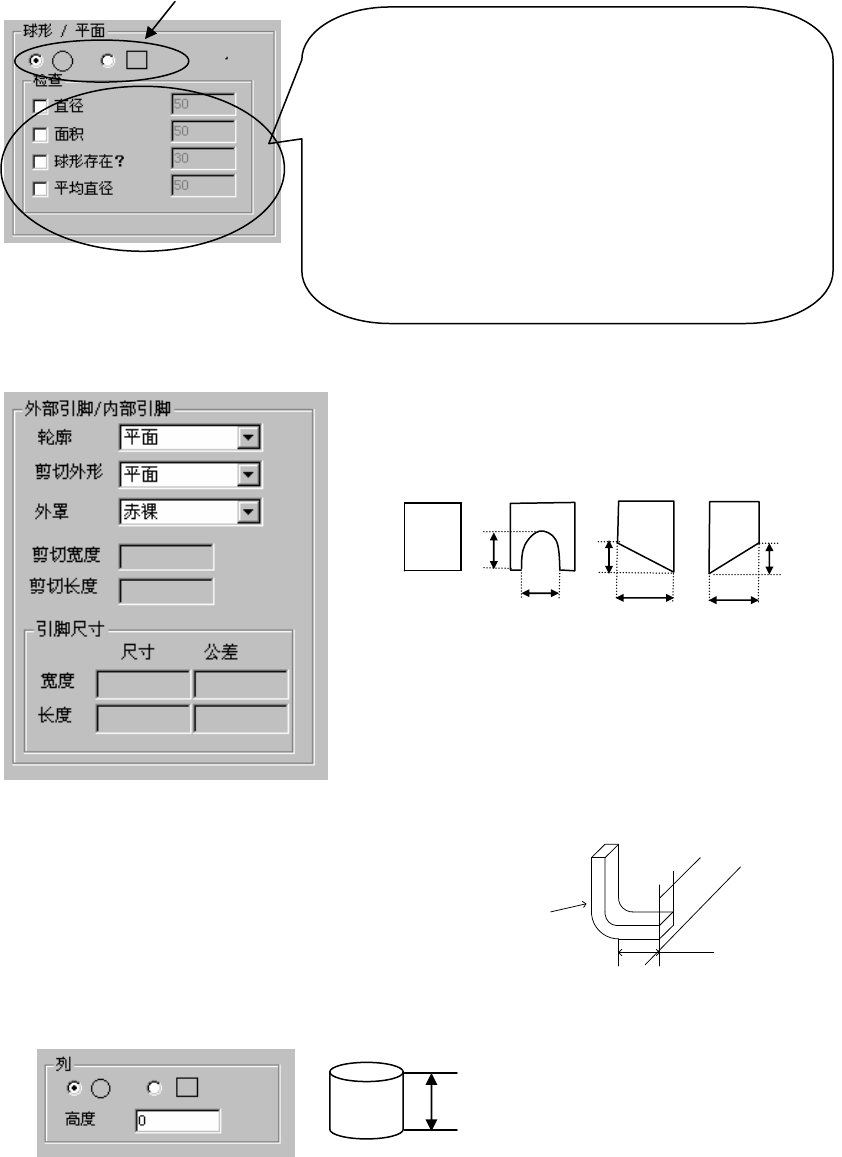 球形 / 平面

检查
直径 50
面积 50
球形存在? 30
平均直径 50

外部引脚/内部引脚
轮廓 平面
剪切外形 平面
外罩 赤裸
剪切宽度
剪切长度
引脚尺寸
尺寸 公差
宽度
长度

列
高度 0