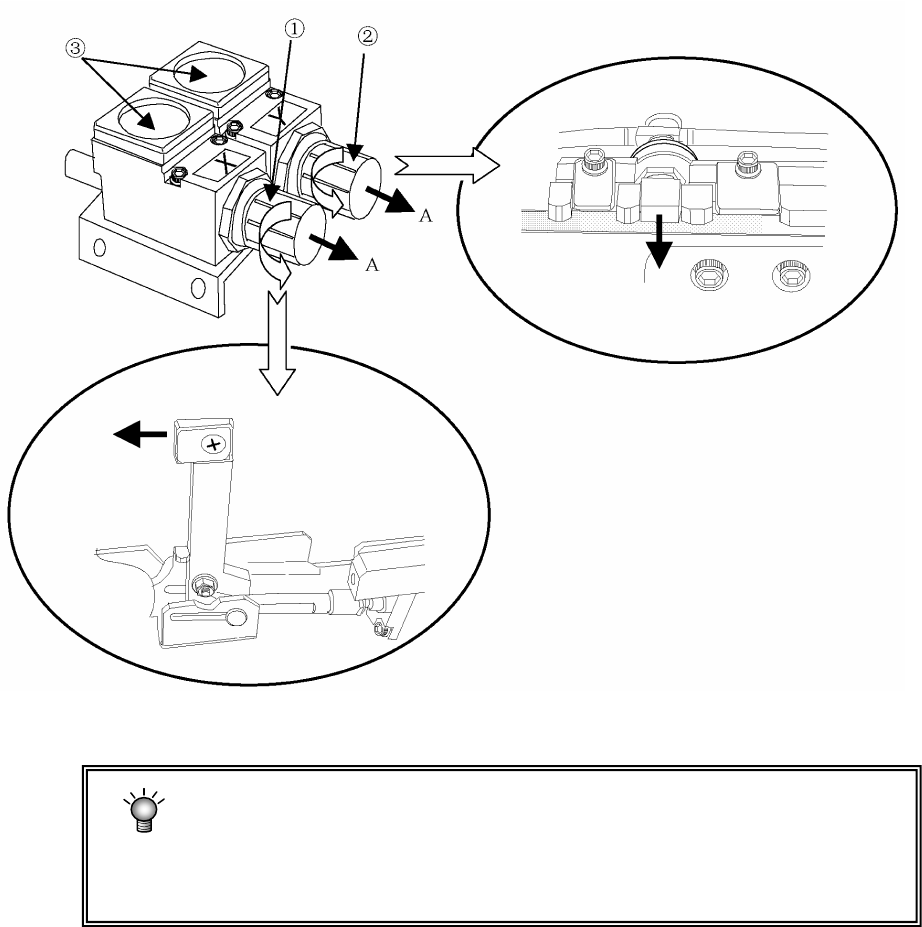 ③
①
②
A
A