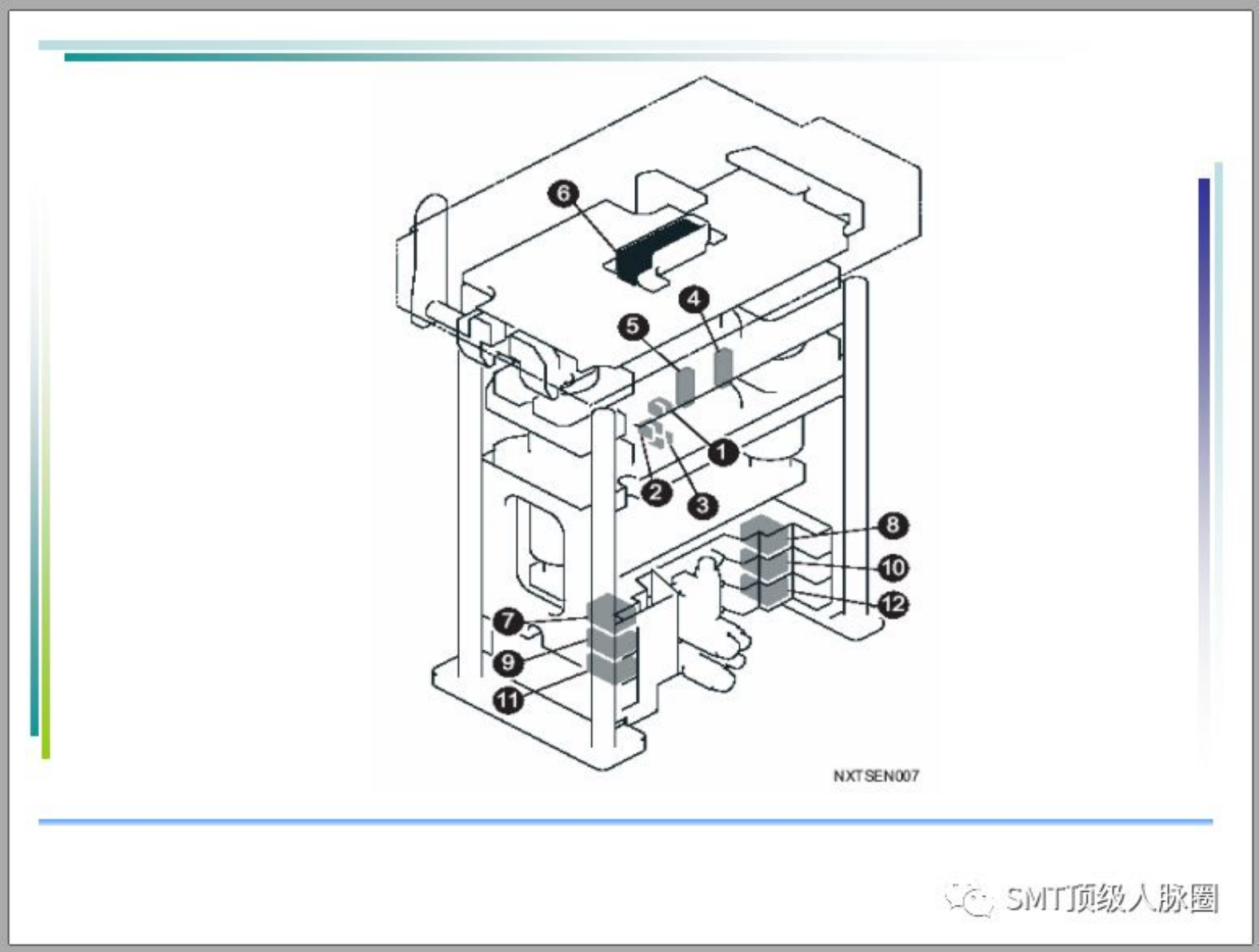 6
4
5
1
2
3
8
10
12
7
9
11
NXTSEN007

SMT顶级人脉圈