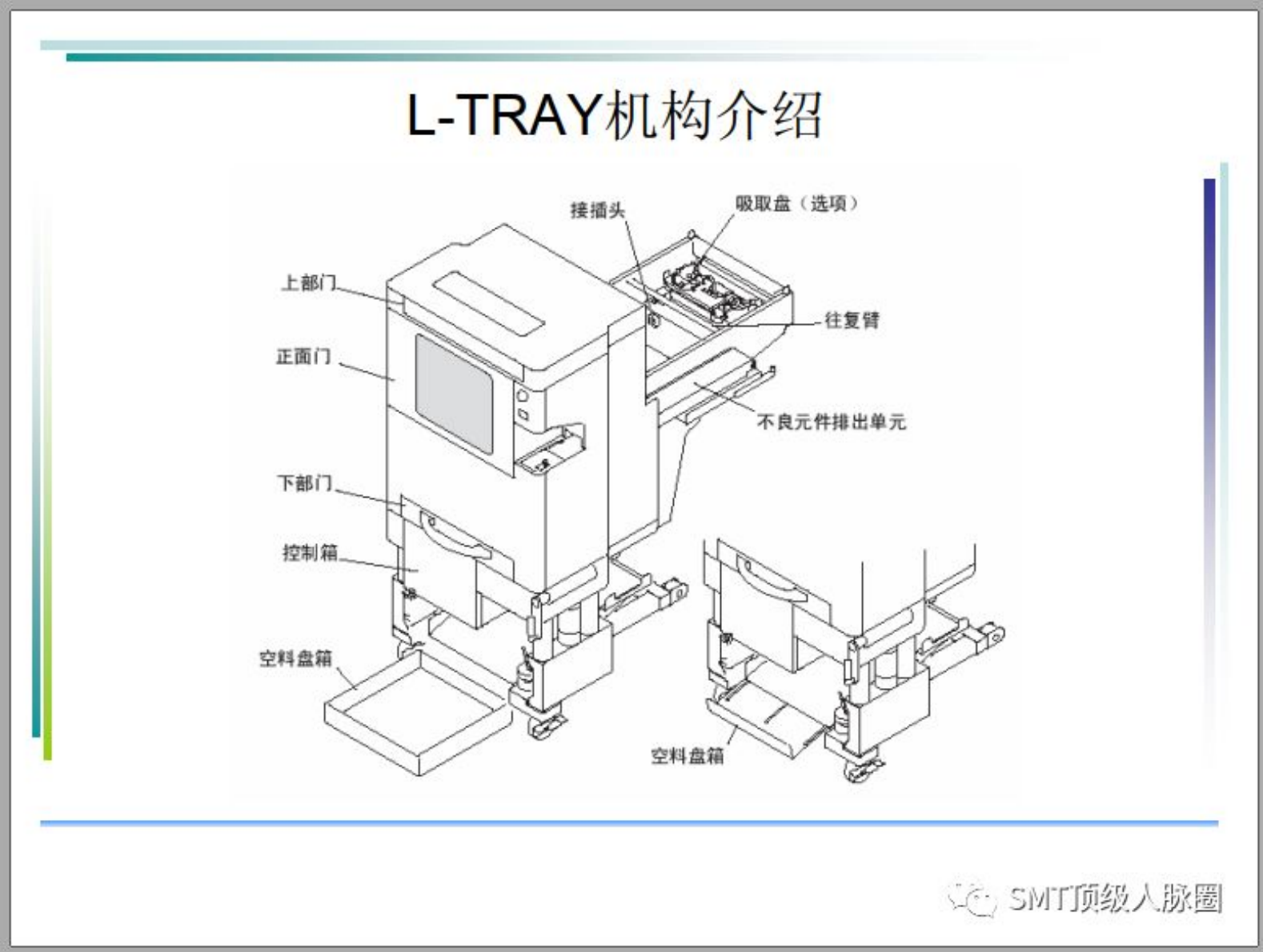 L-TRAY机构介绍

接插头

吸取盘（选项）

上部门

往复臂

正面门

不良元件排出单元

下部门

控制箱

空料盘箱

空料盘箱

SMT顶级人脉圈