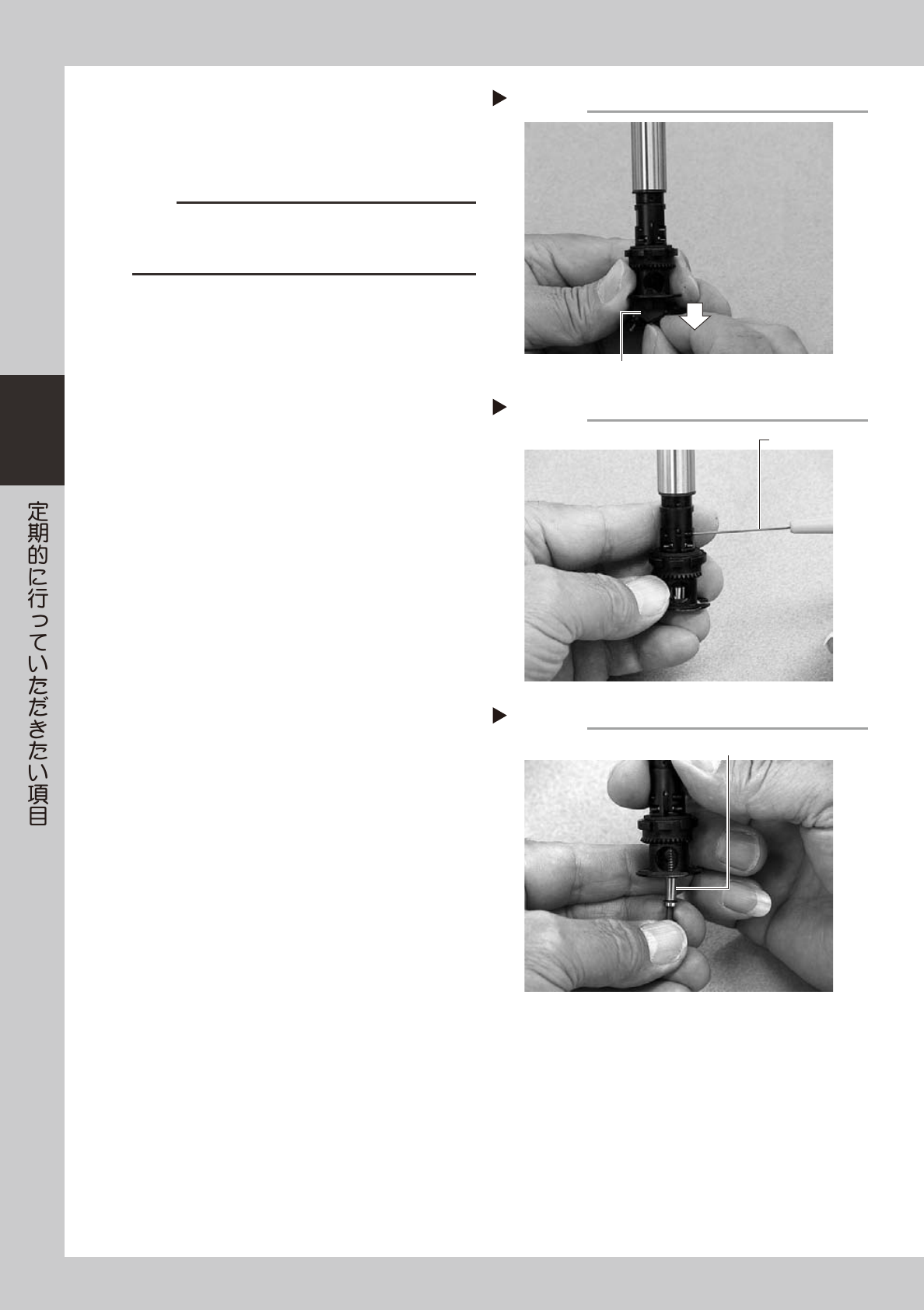 定期的に行っていただきたい項目