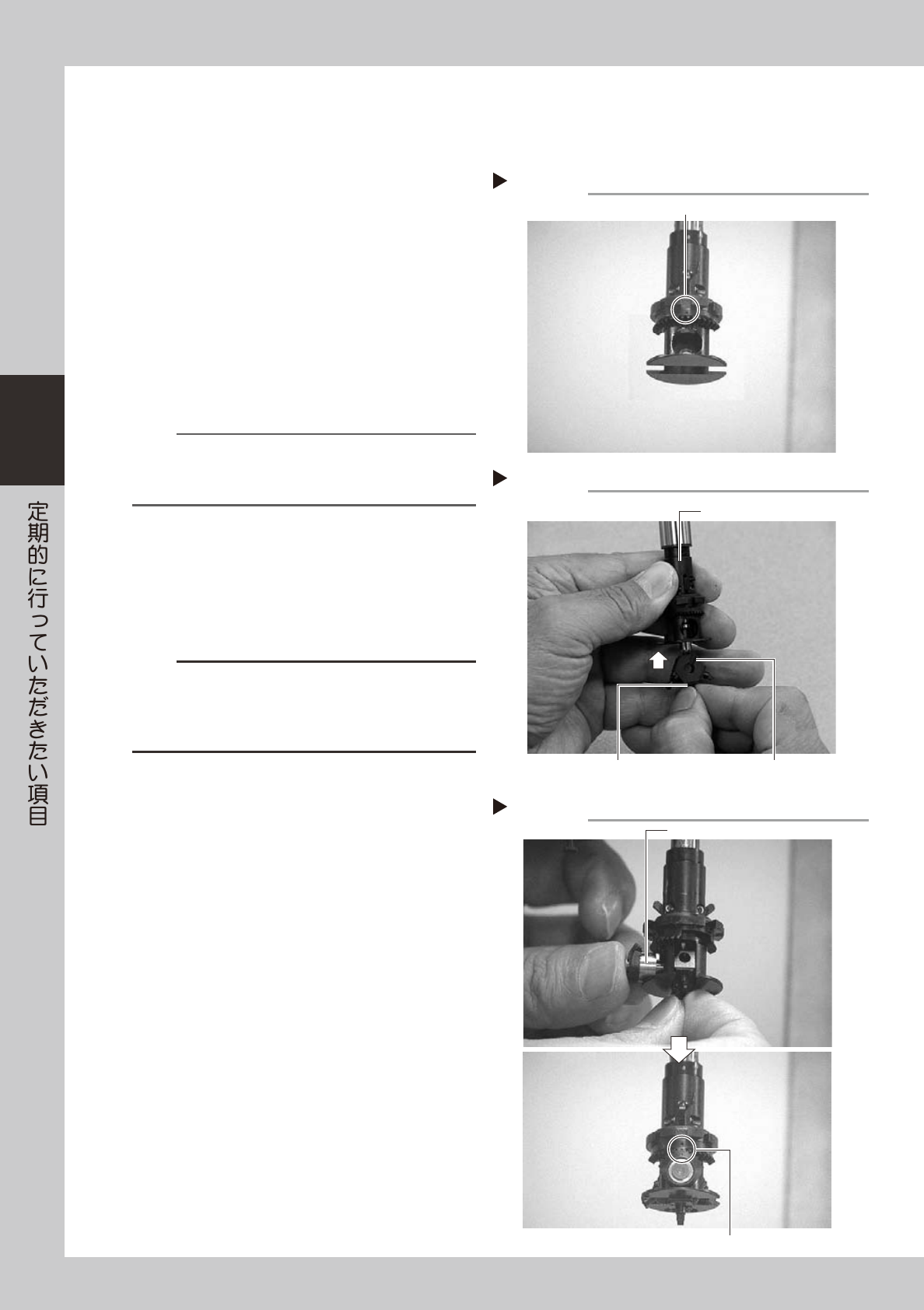 定期的に行っていただきたい項目