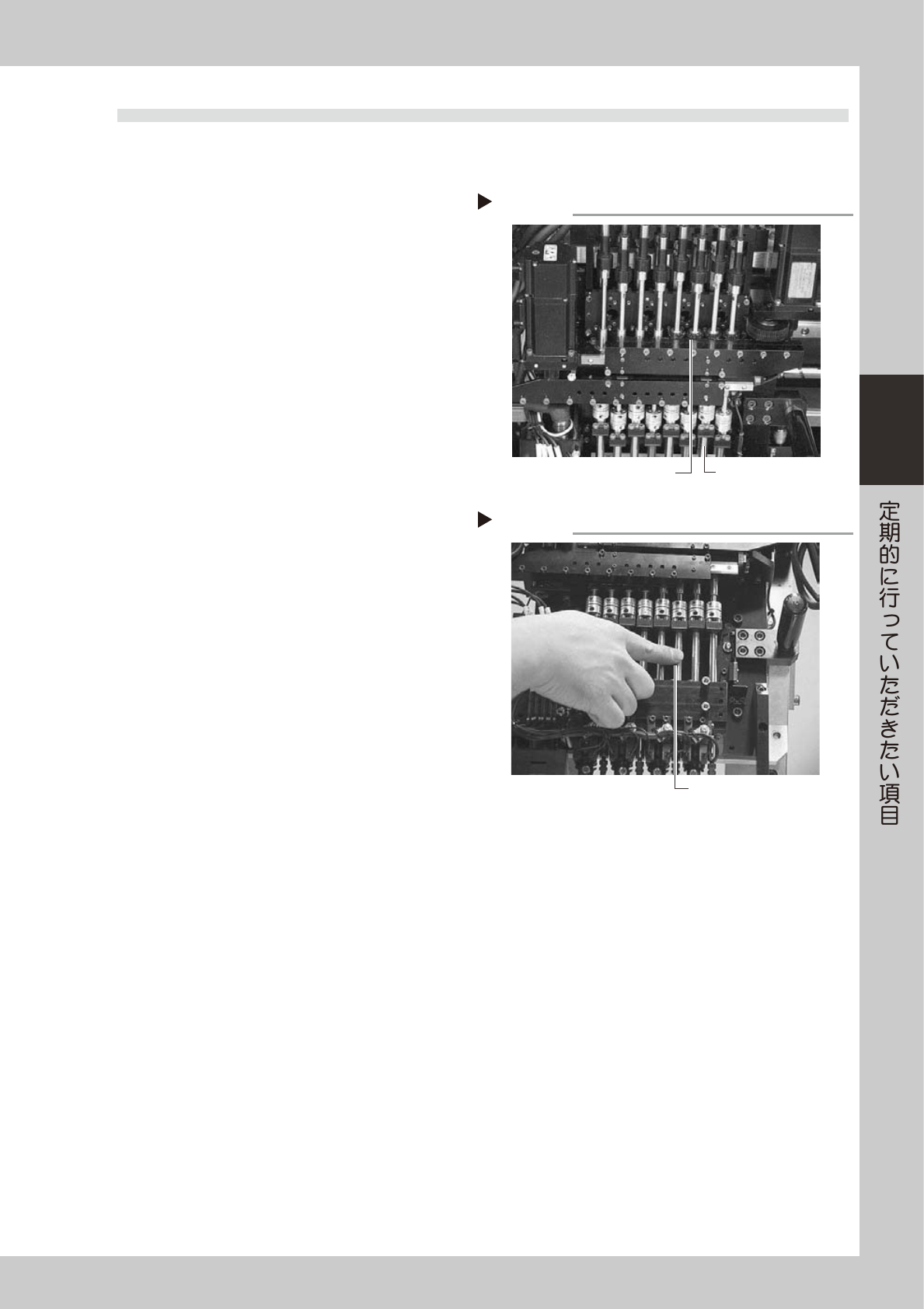 定期的に行っていただきたい項目