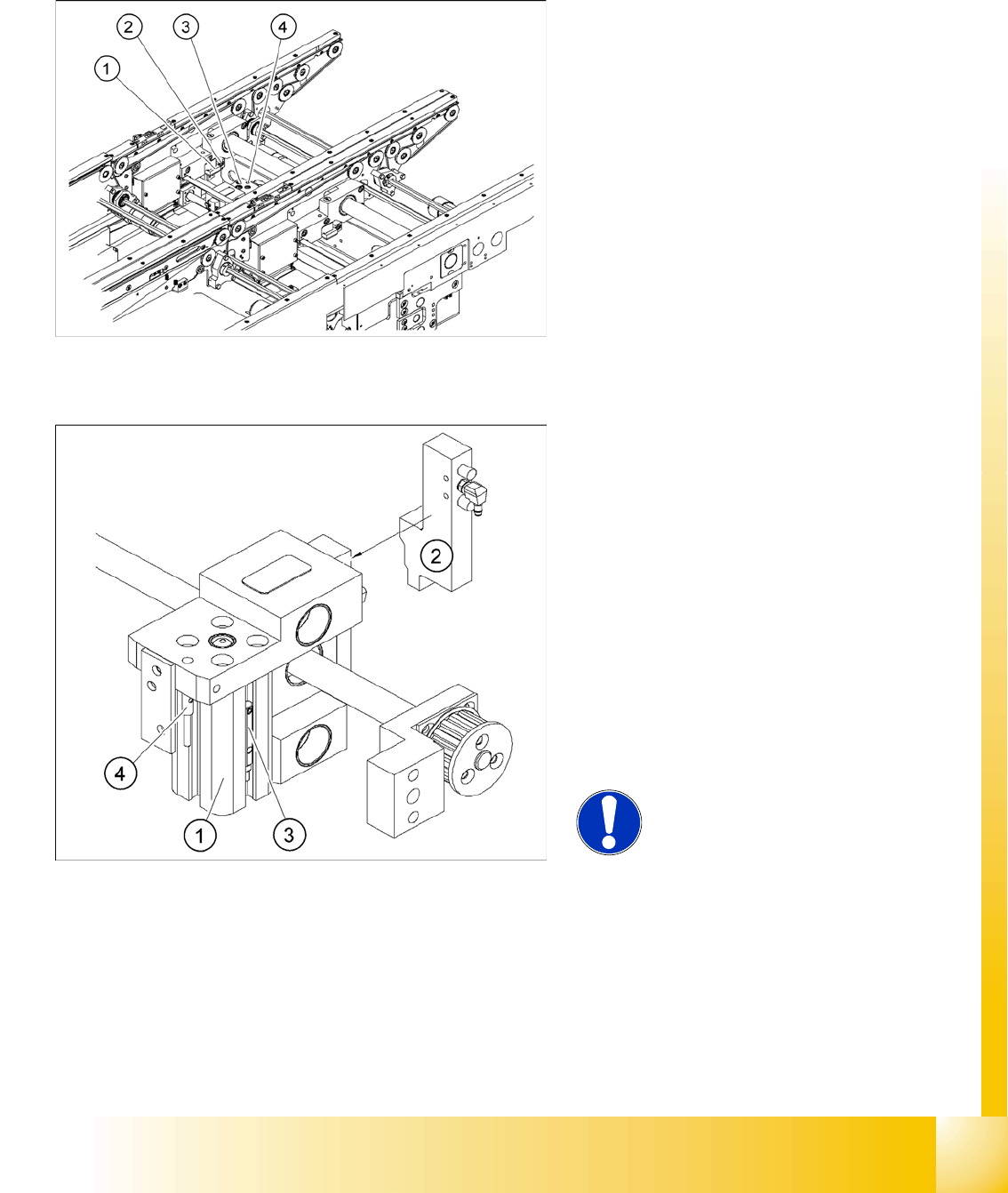 2 3 4
1

2
4
1 3