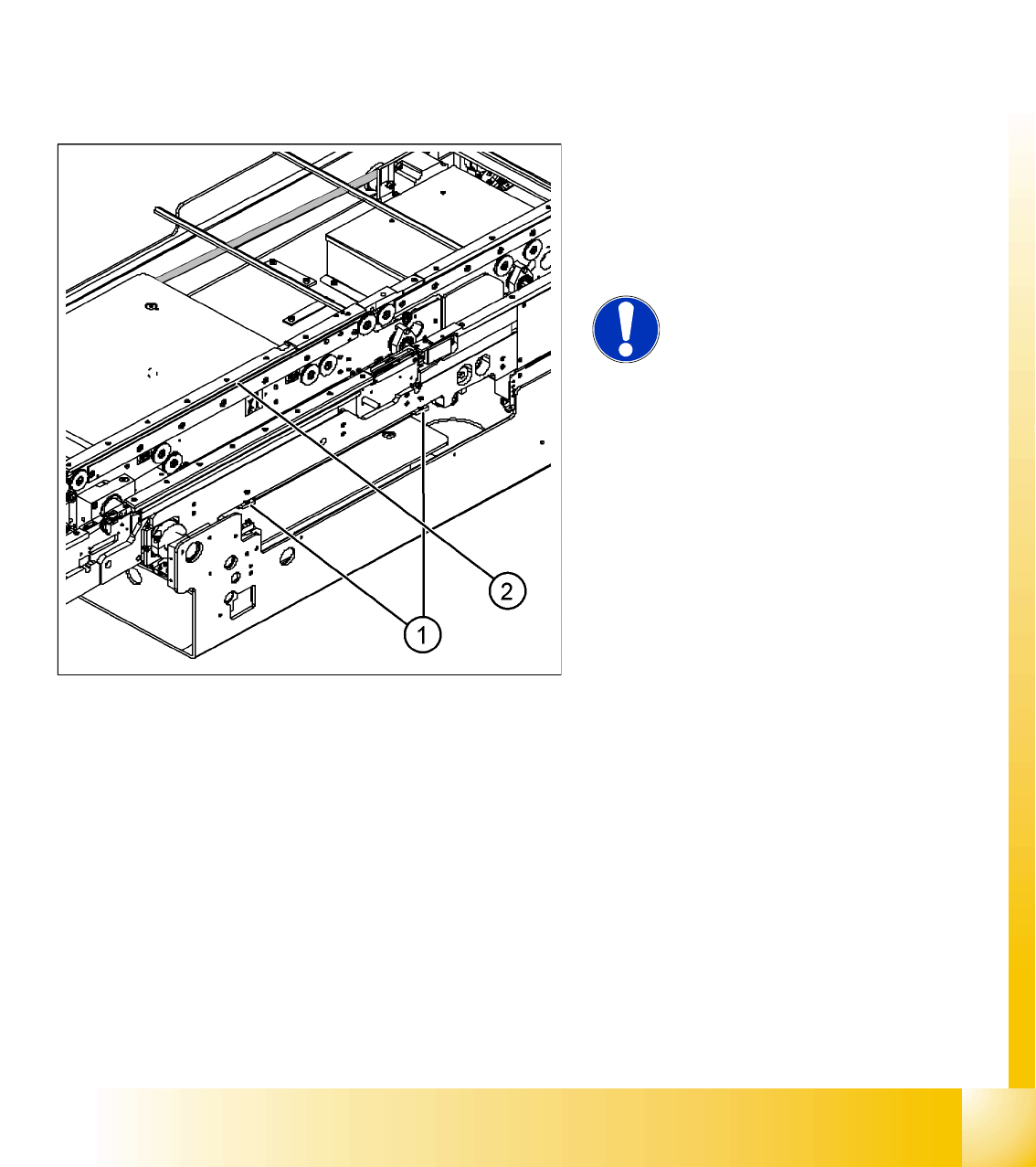 2

1