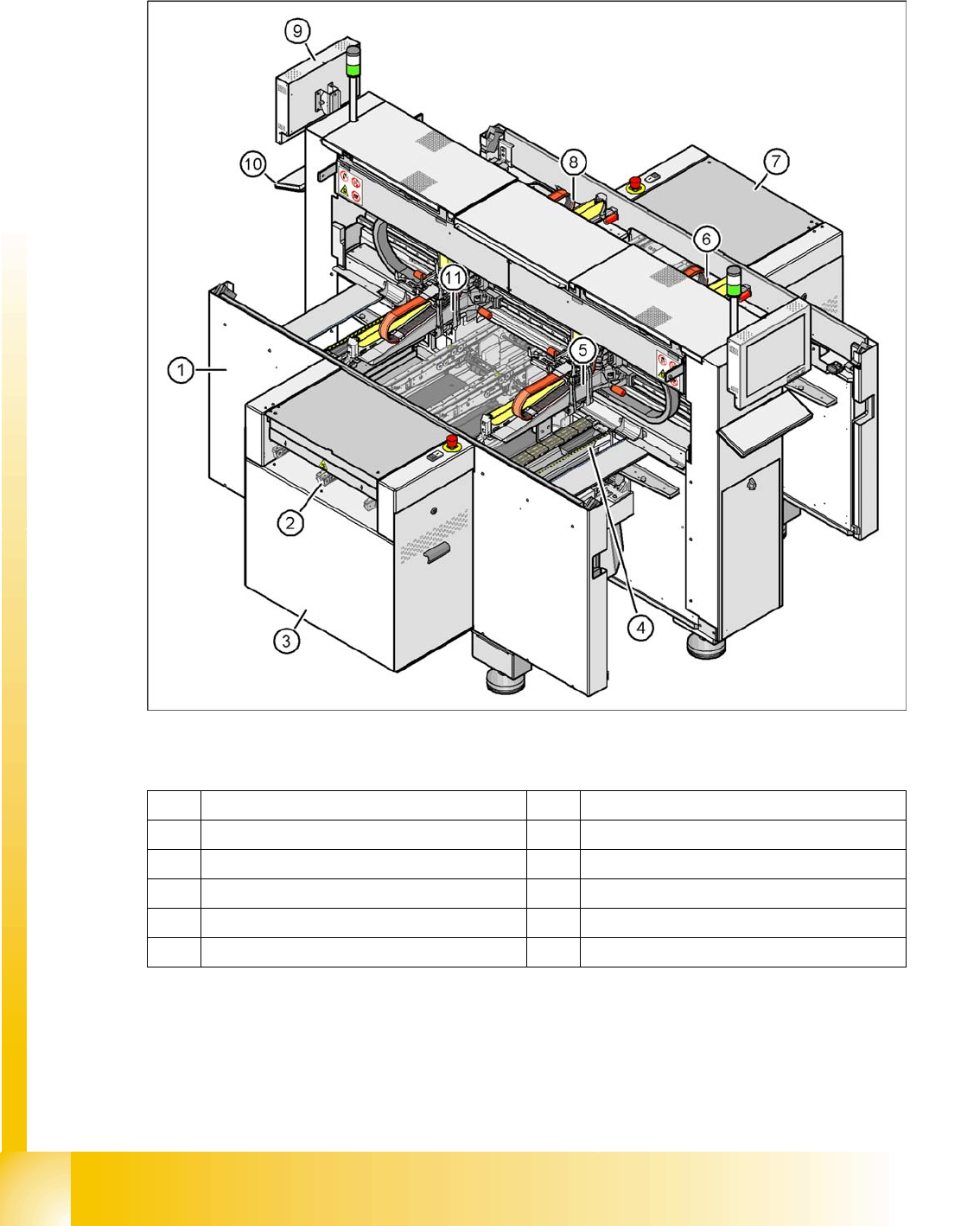 9
10
8
7
6
11
5
1
2
3
4