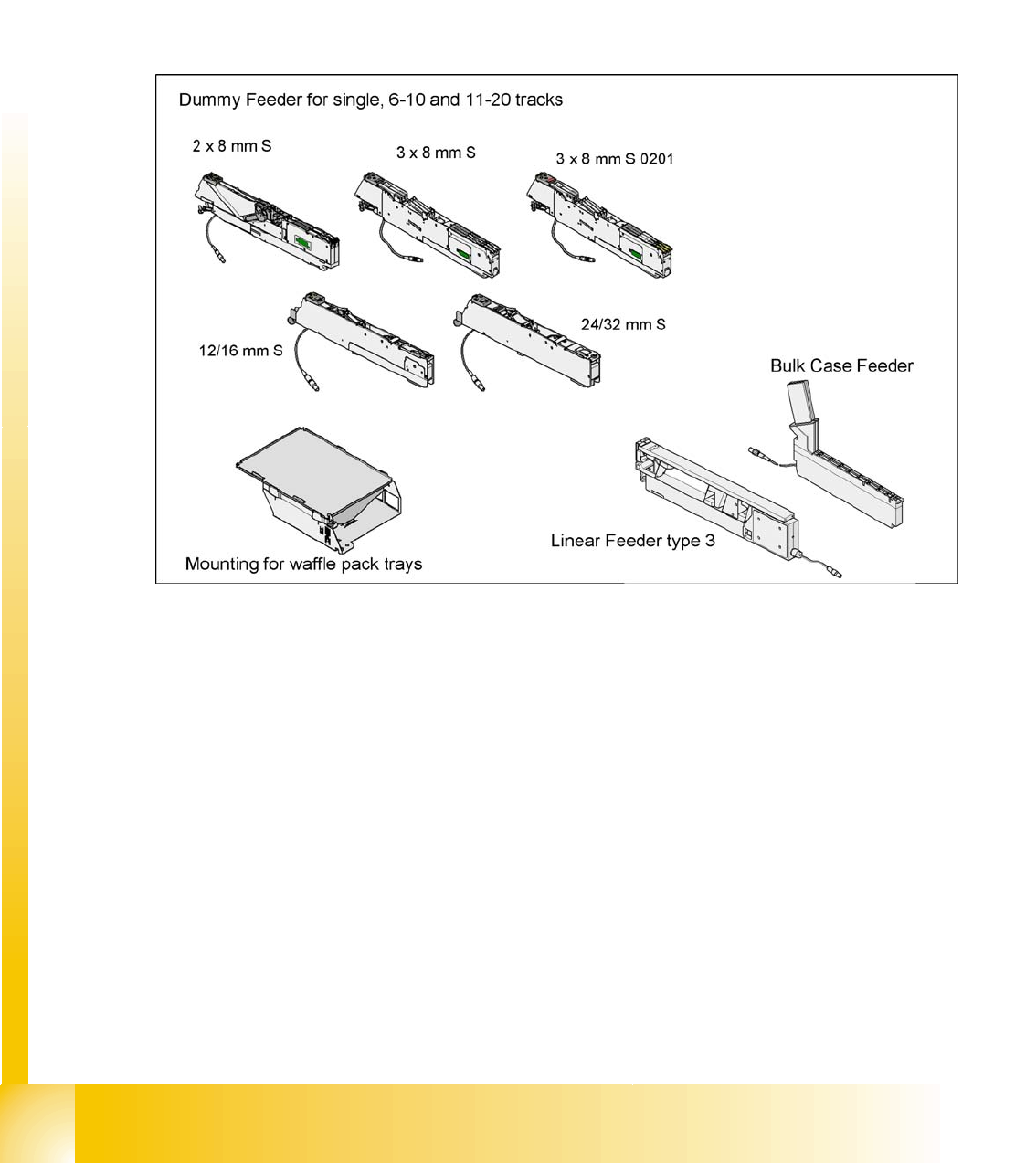 Dummy Feeder for single, 6-10 and 11-20 tracks

2 x 8 mm S

3 x 8 mm S

3 x 8 mm S 0201

12/16 mm S

24/32 mm S

Bulk Case Feeder

Mounting for waffle pack trays

Linear Feeder type 3