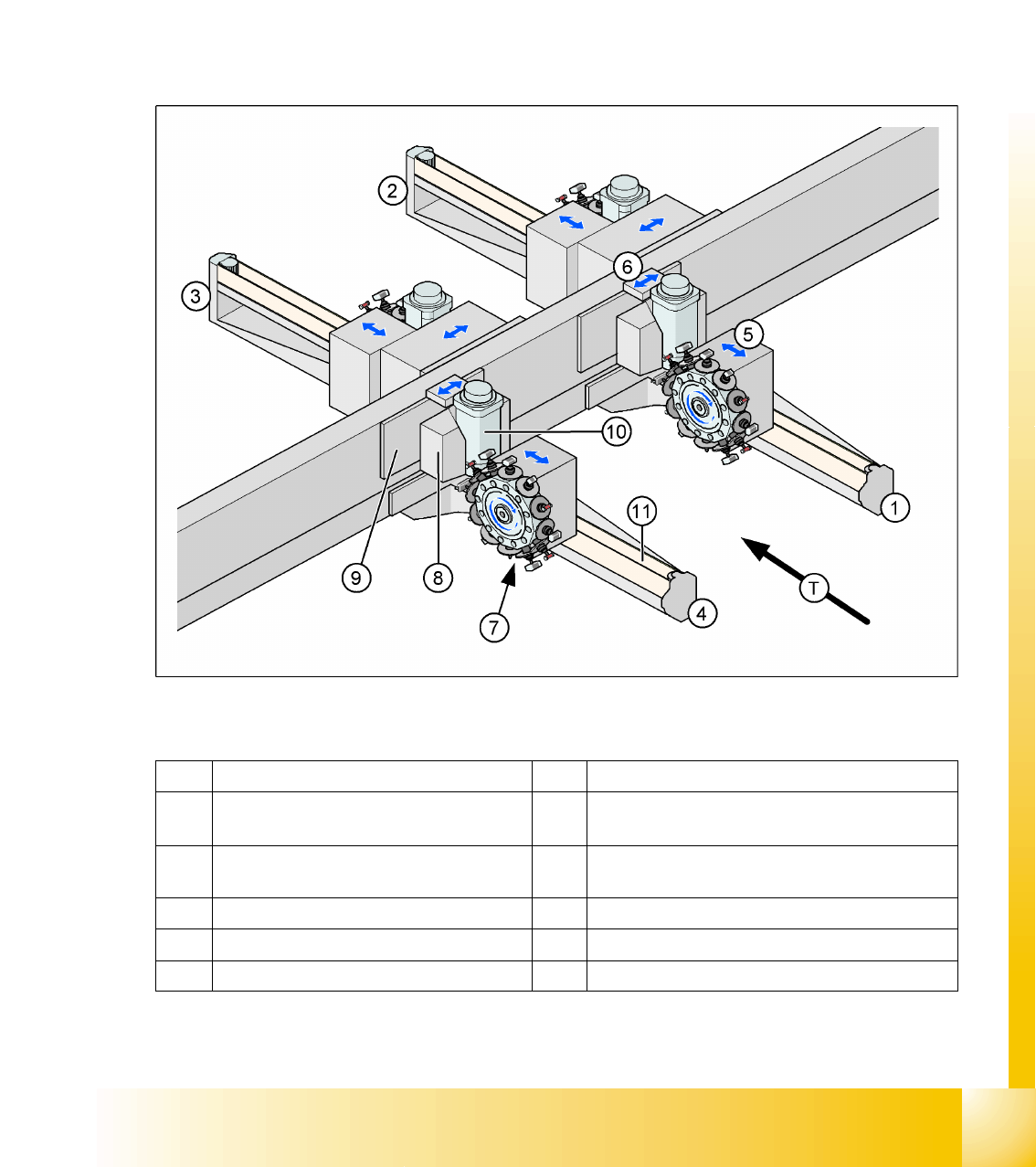 2
3
6
5
10
11
1
9
8
7
4
T