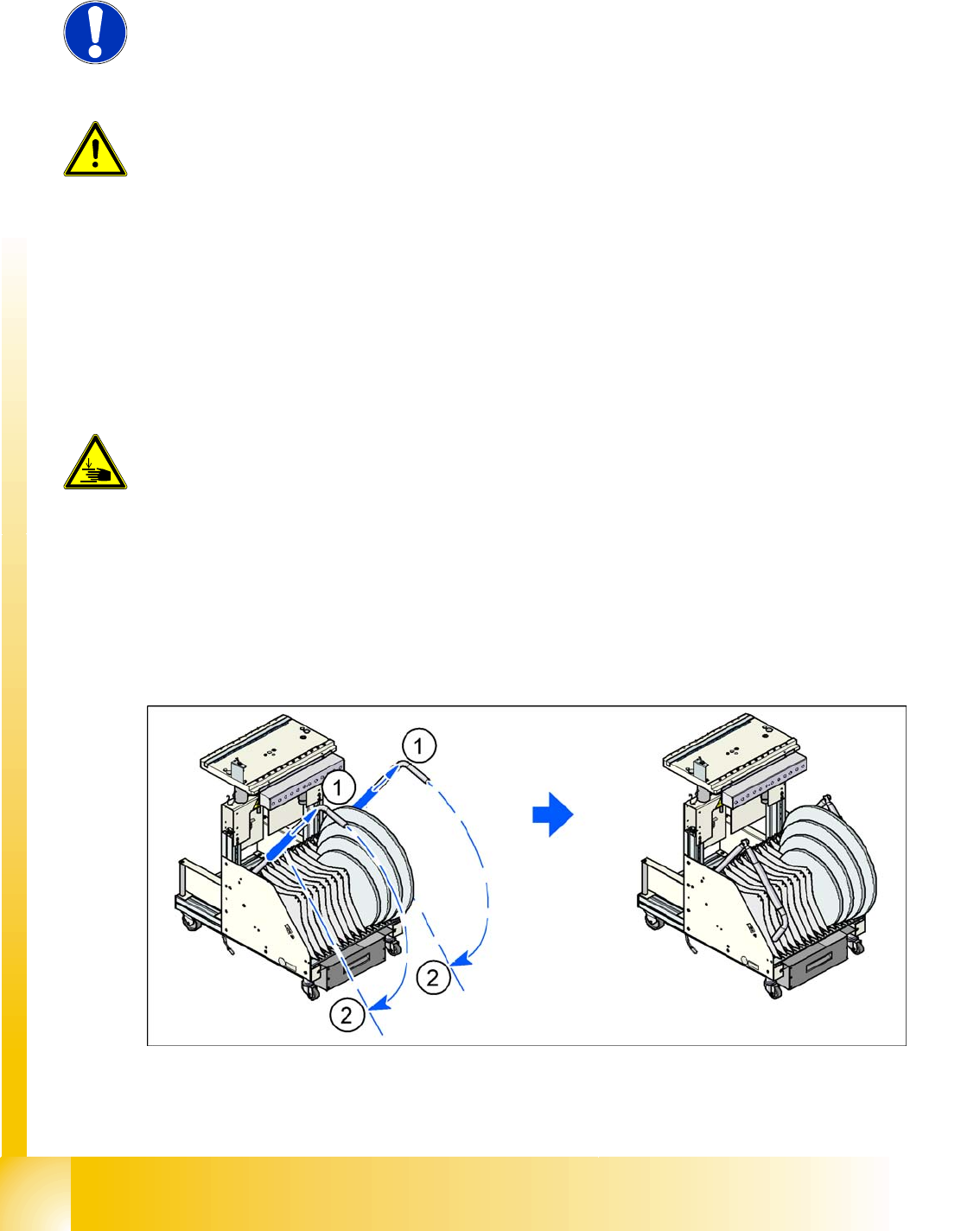 1

1

2

2