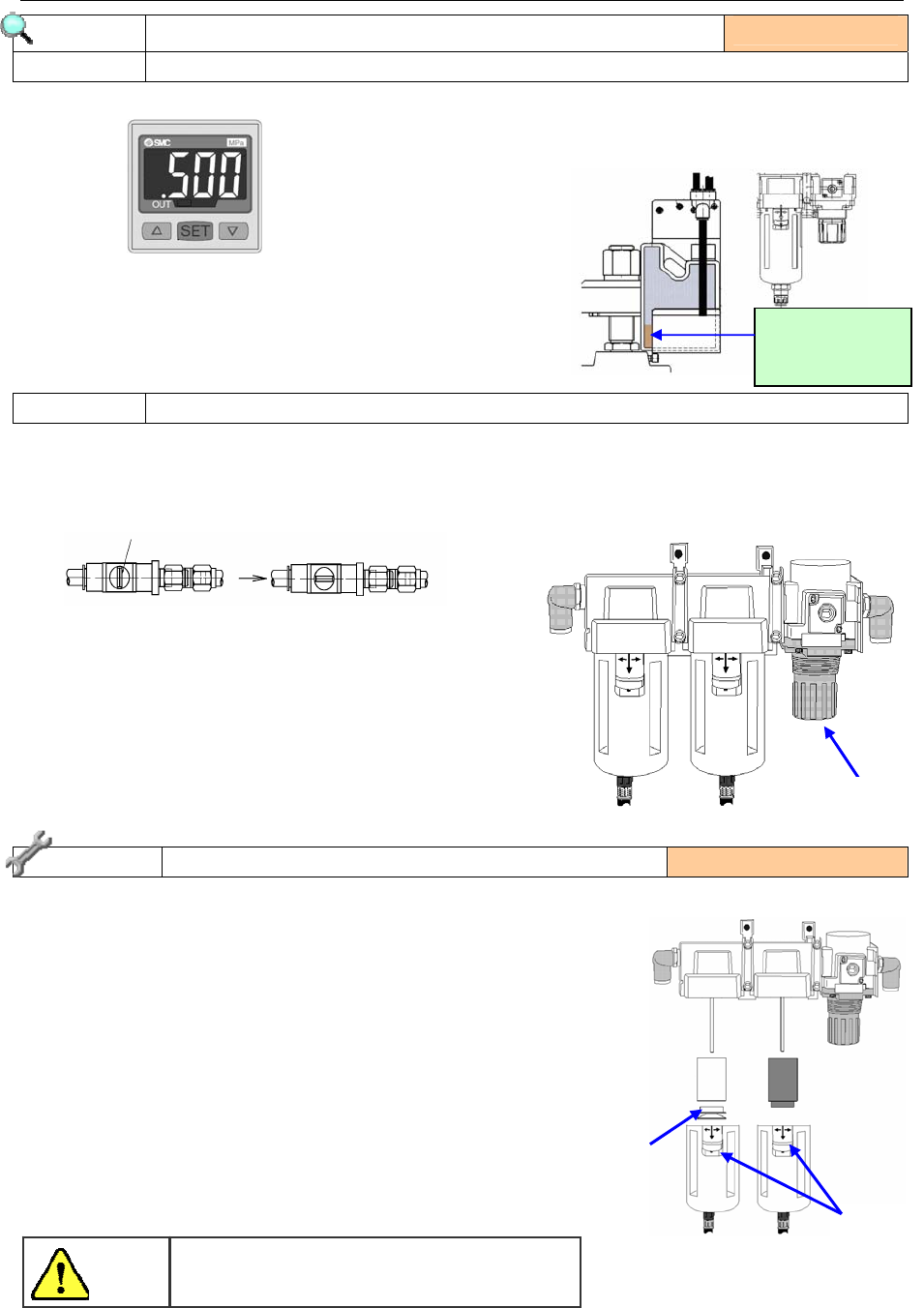 SMC MPa
.500
OUT
SET