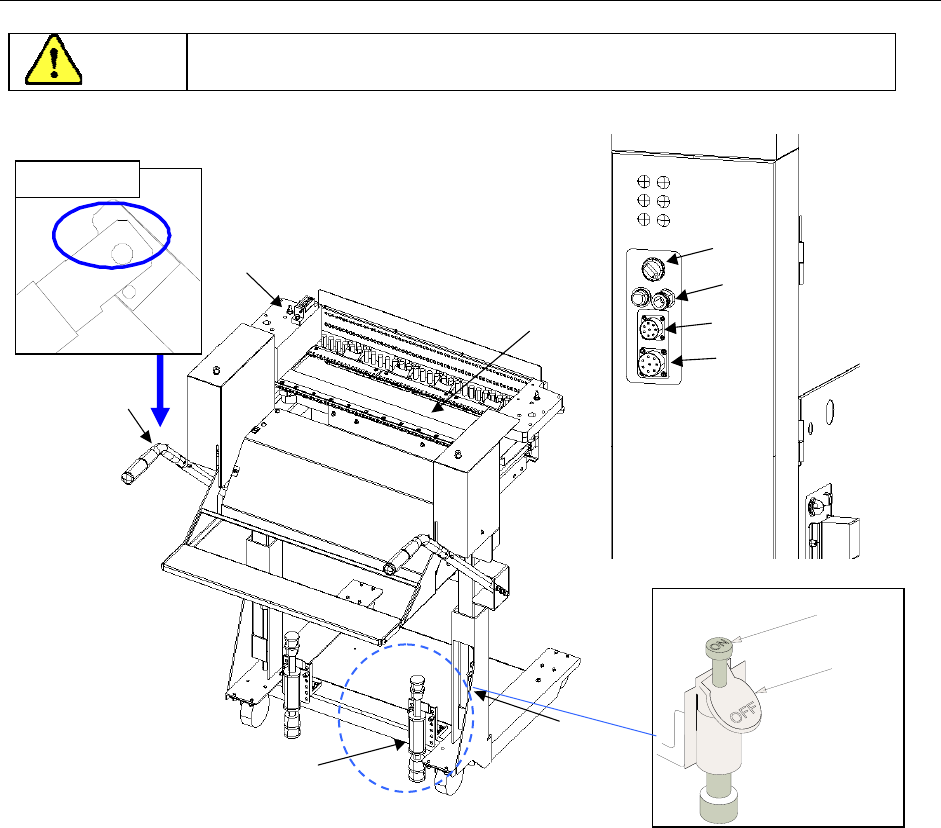 ON

OFF