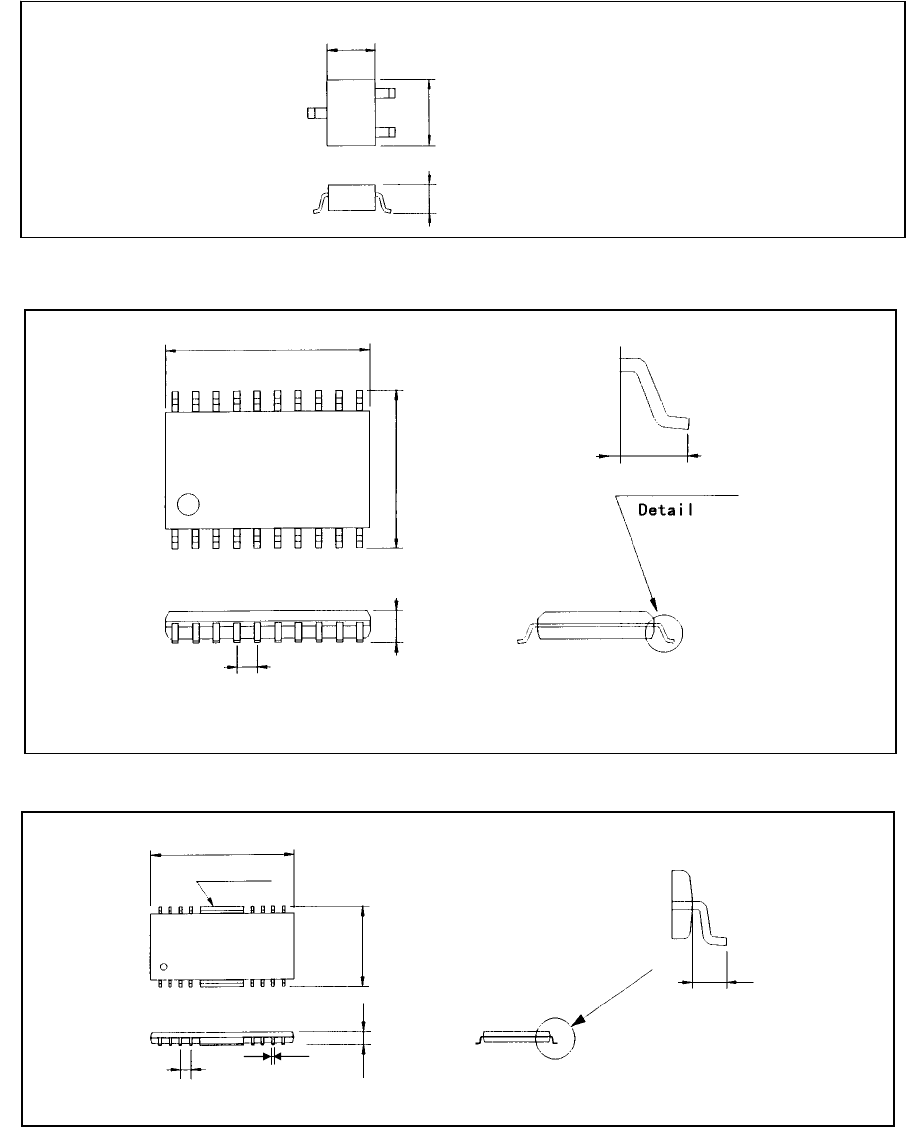 Detail