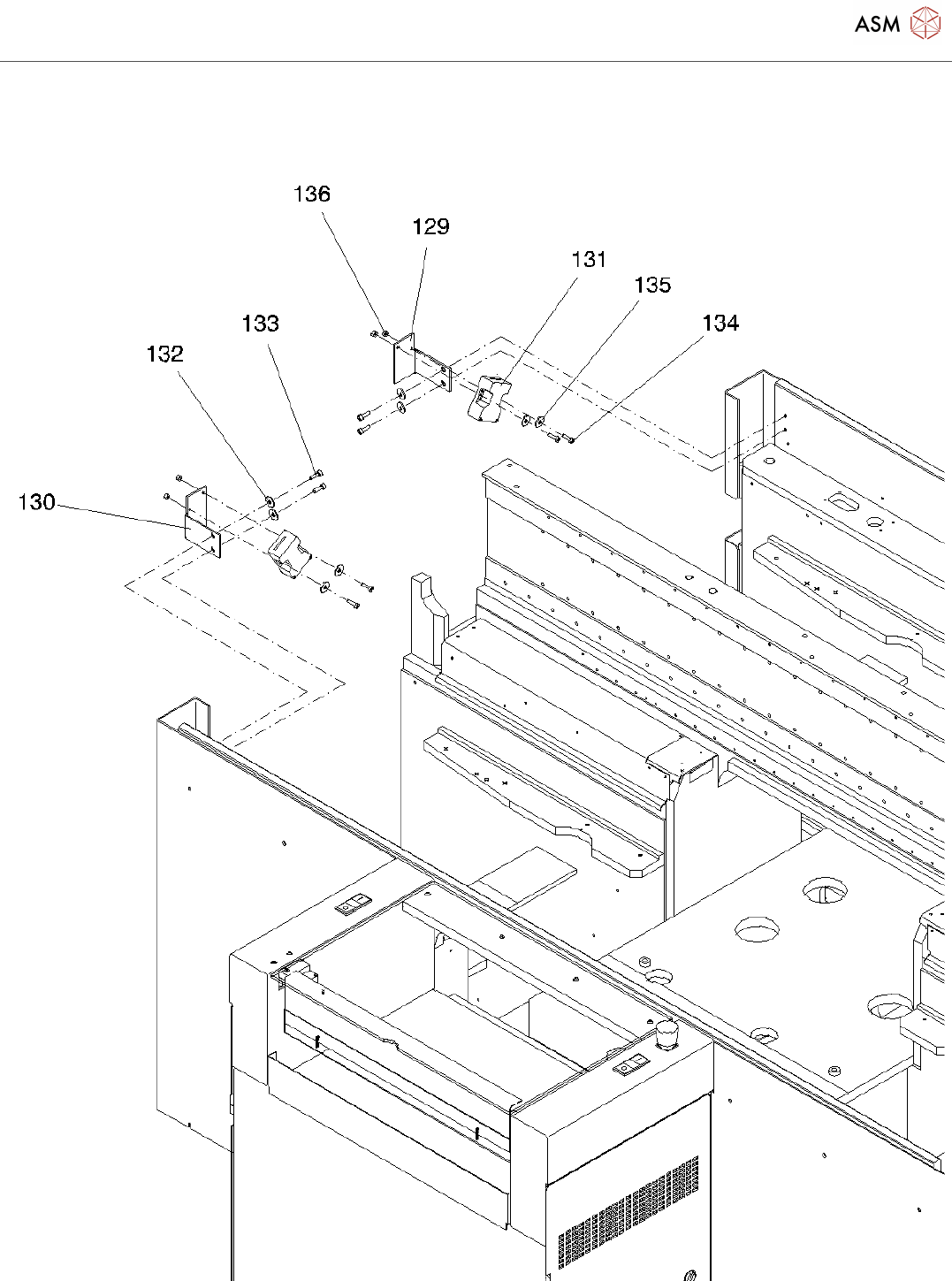 ASM

136
129
131
135
134
133
132
130