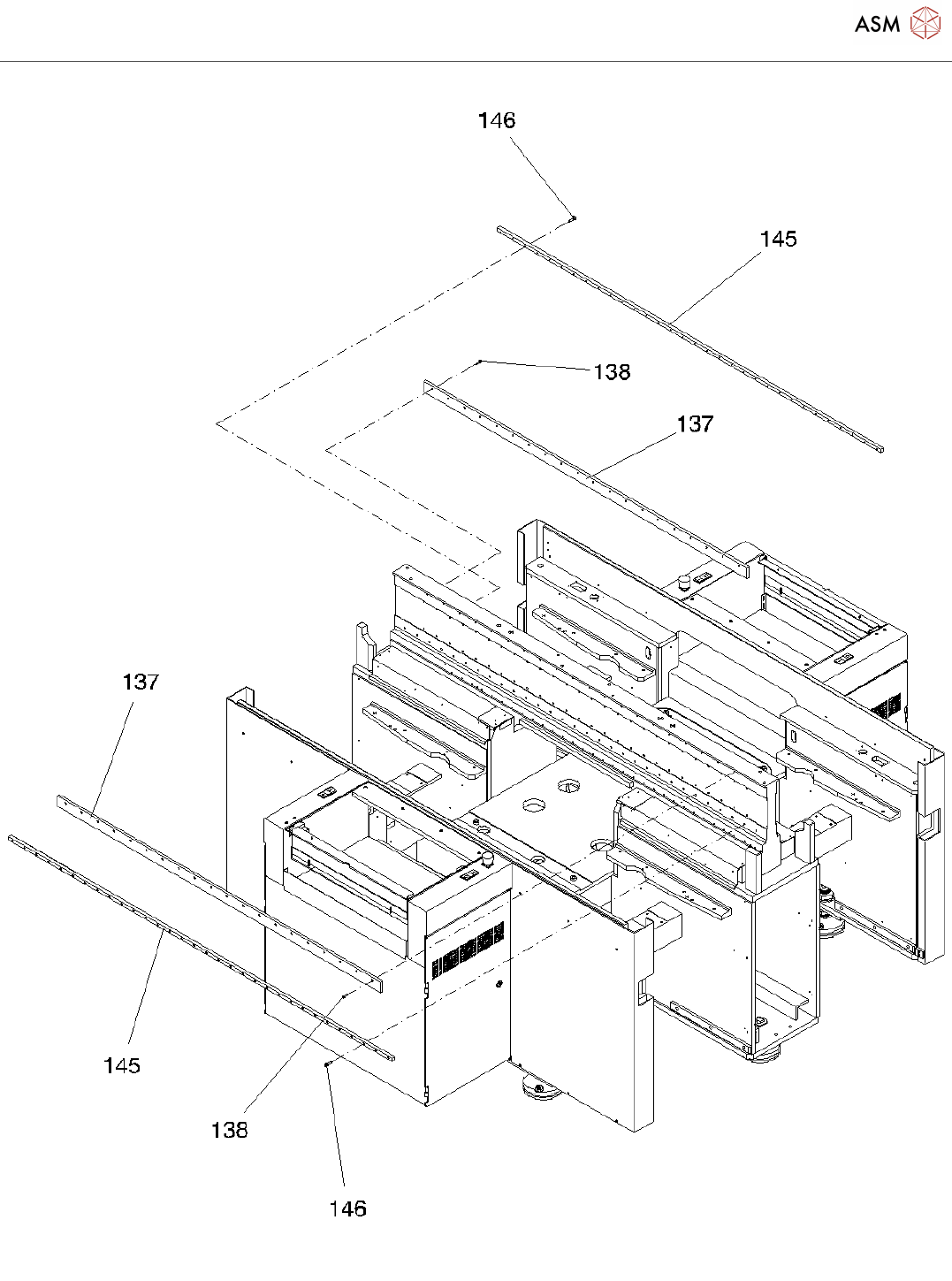 ASM

146

145

138

137

137

145

138

146