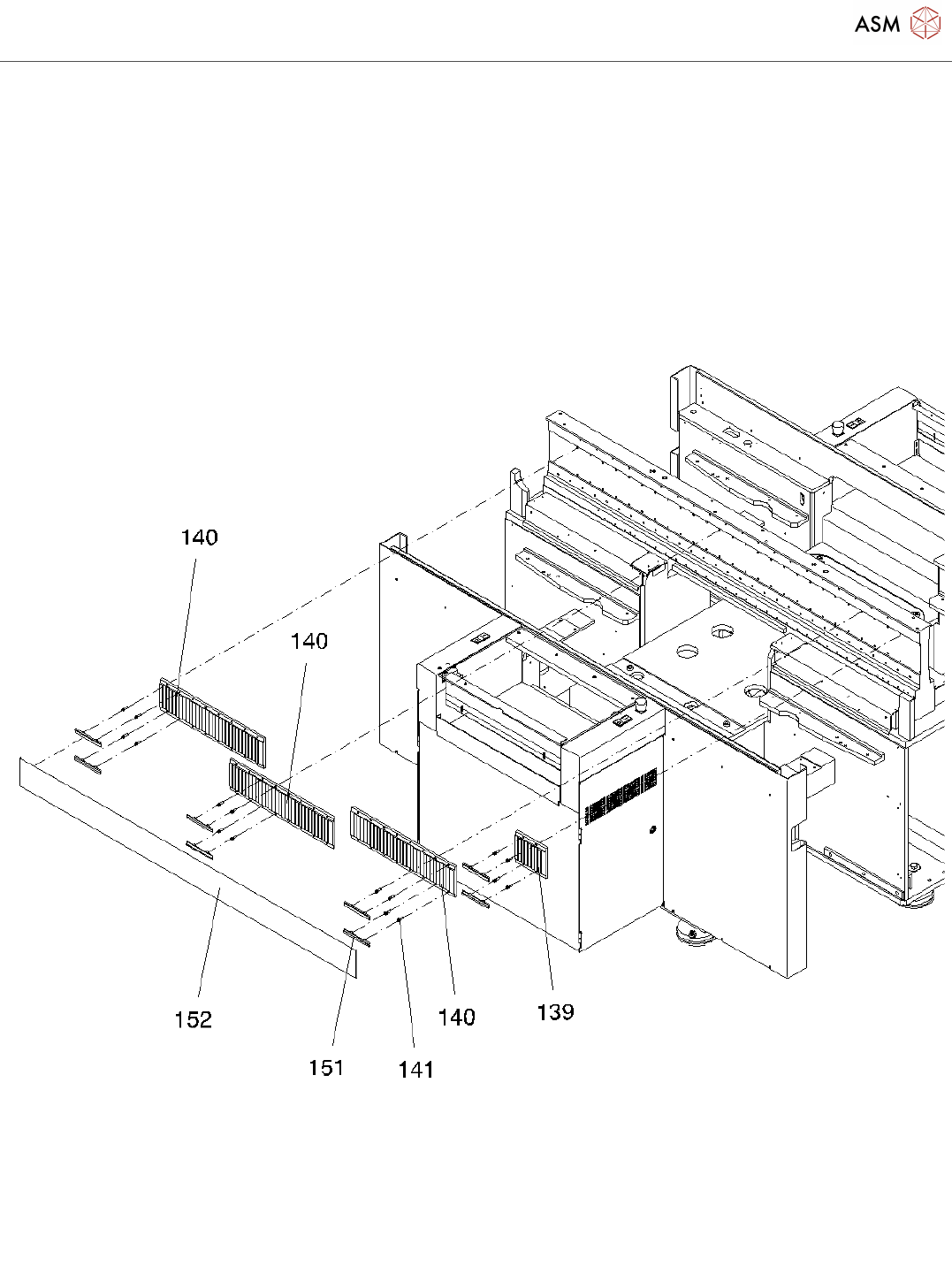 ASM

140
140
152
151
141
140
139