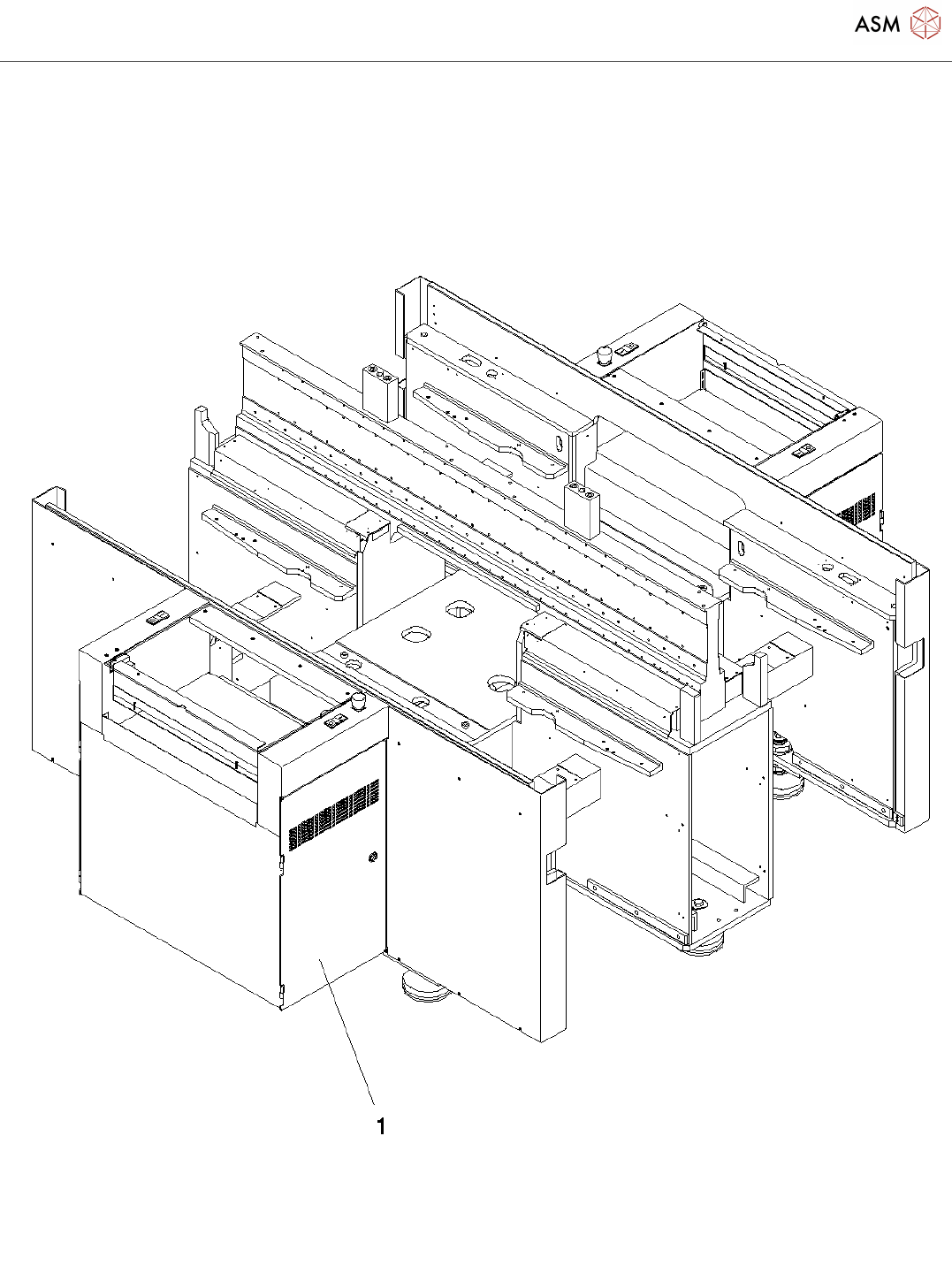 ASM

1