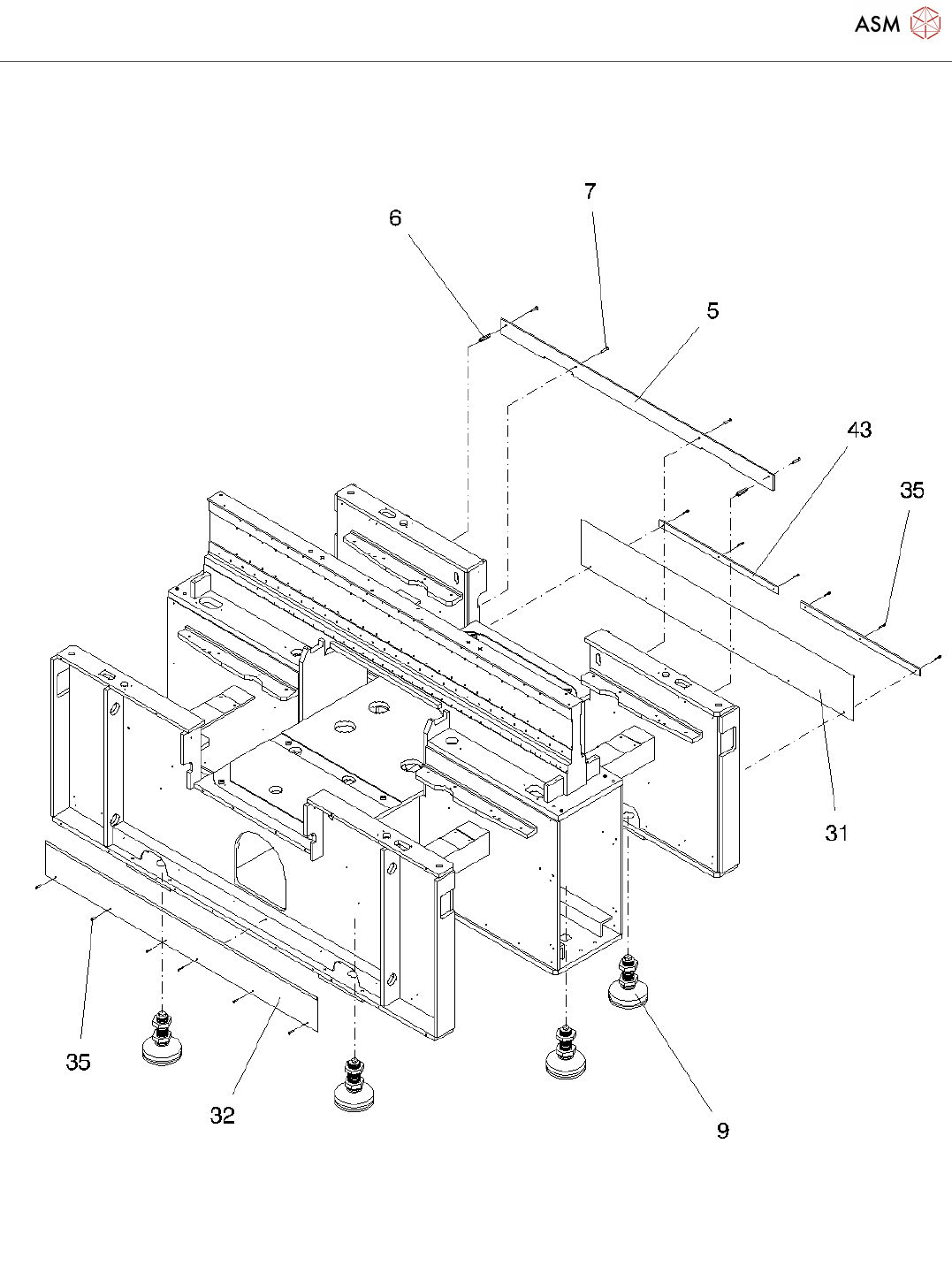 ASM

7
6
5
43
35
31
35
32
9